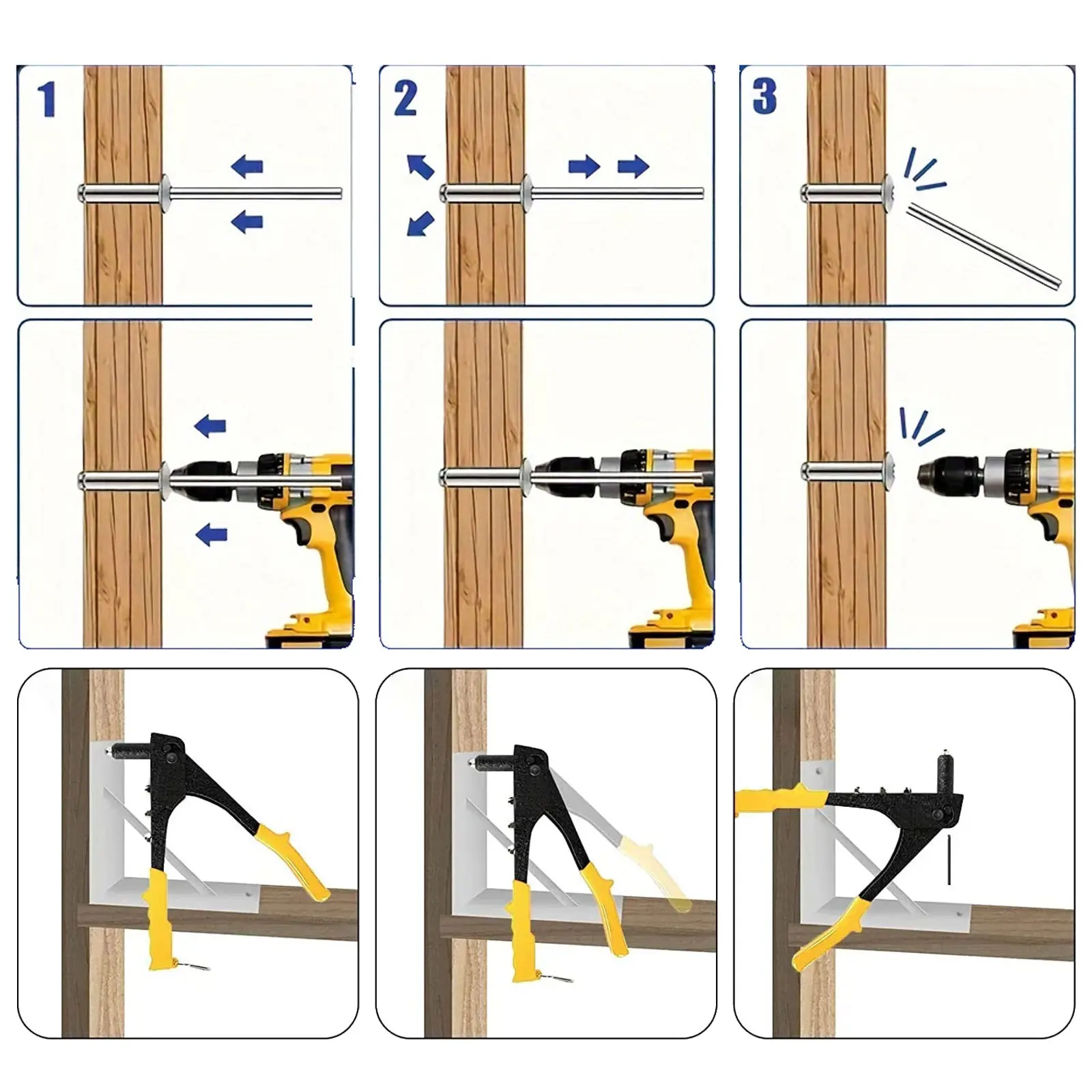 1

2

3