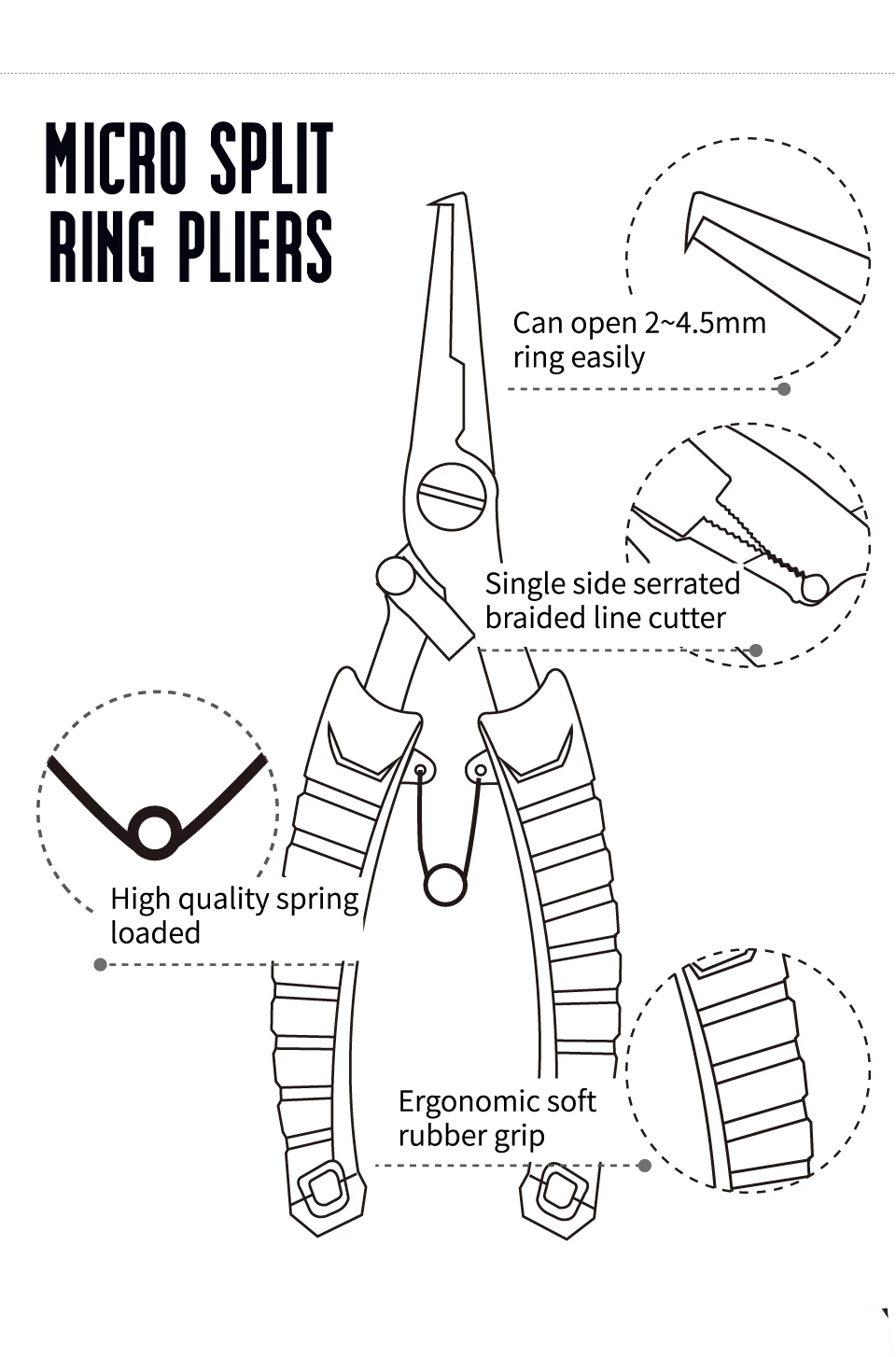 MICRO SPLIT RING PLIERS

Can open 2~4.5mm ring easily

Single side serrated braided line cutter

High quality spring loaded

Ergonomic soft rubber grip