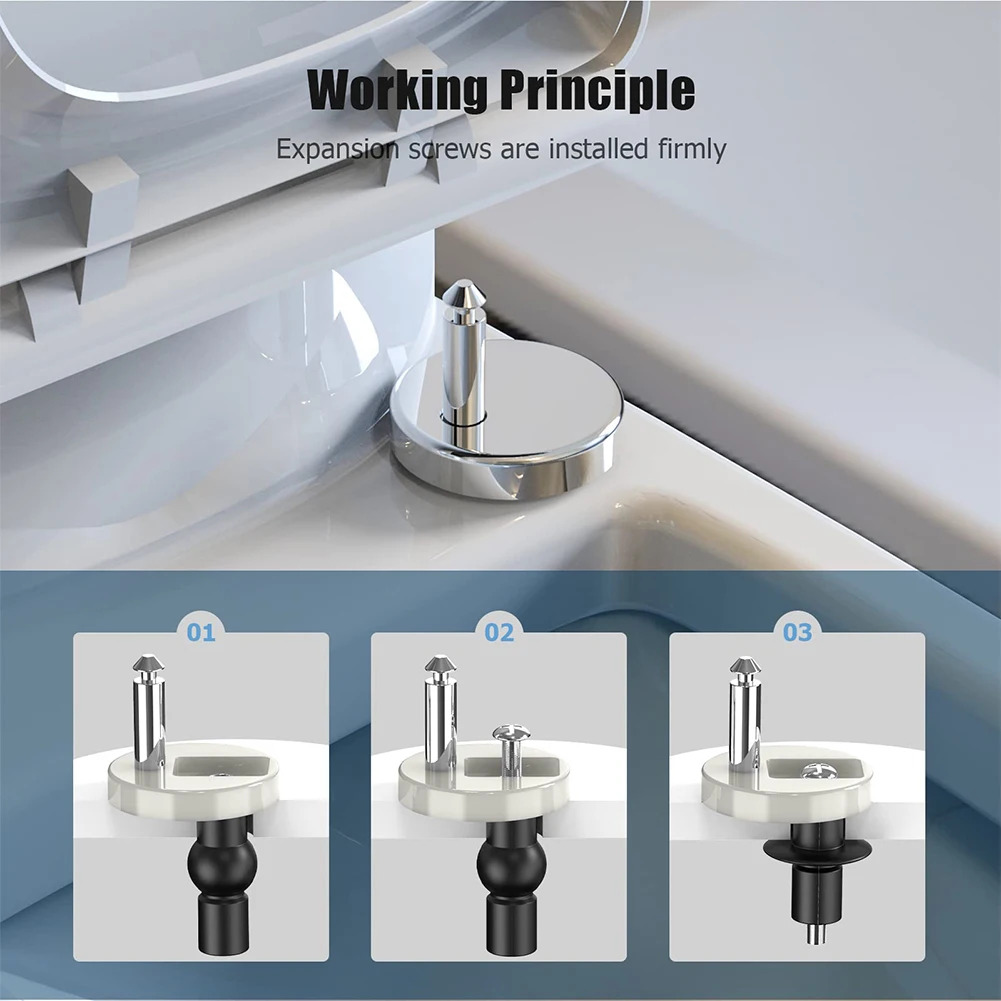 Working Principle

Expansion screws are installed firmly

01

02

03