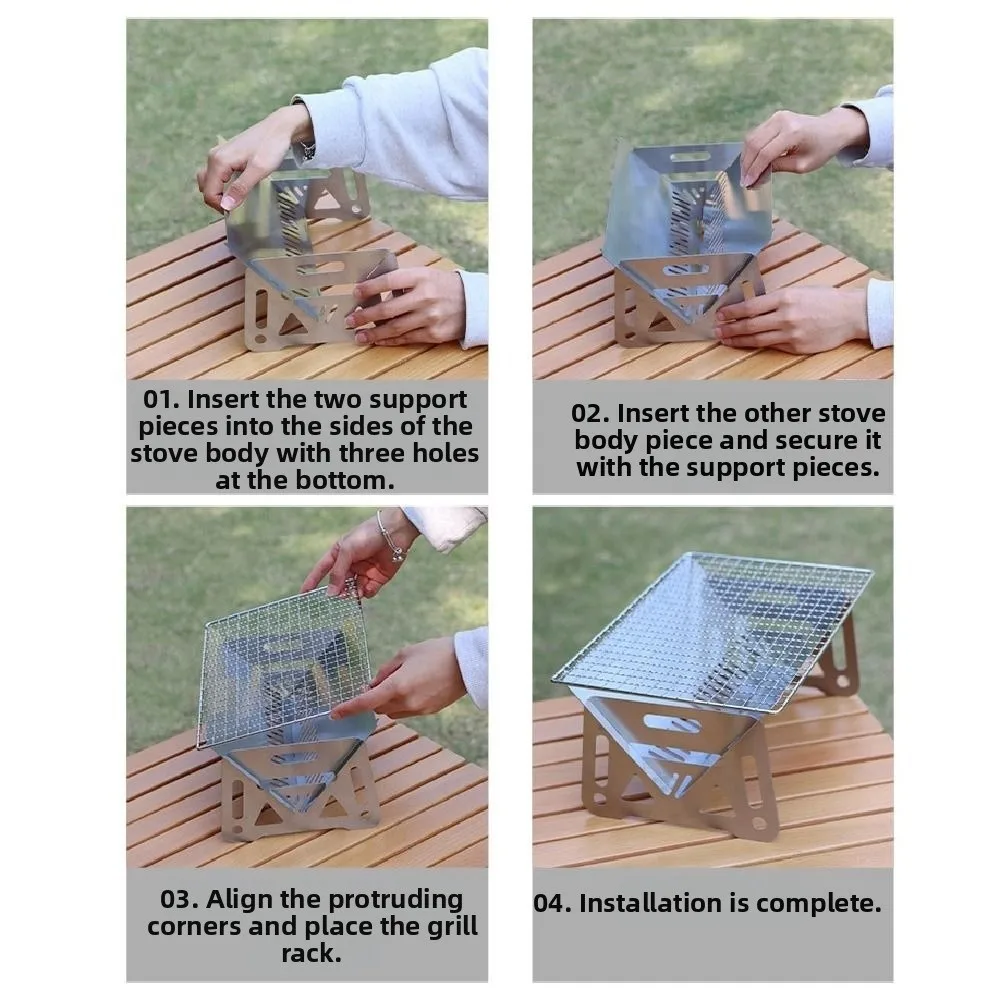 01. Insert the two support pieces into the sides of the stove body with three holes at the bottom.

02. Insert the other stove body piece and secure it with the support pieces.

03. Align the protruding corners and place the grill rack.

04. Installation is complete.