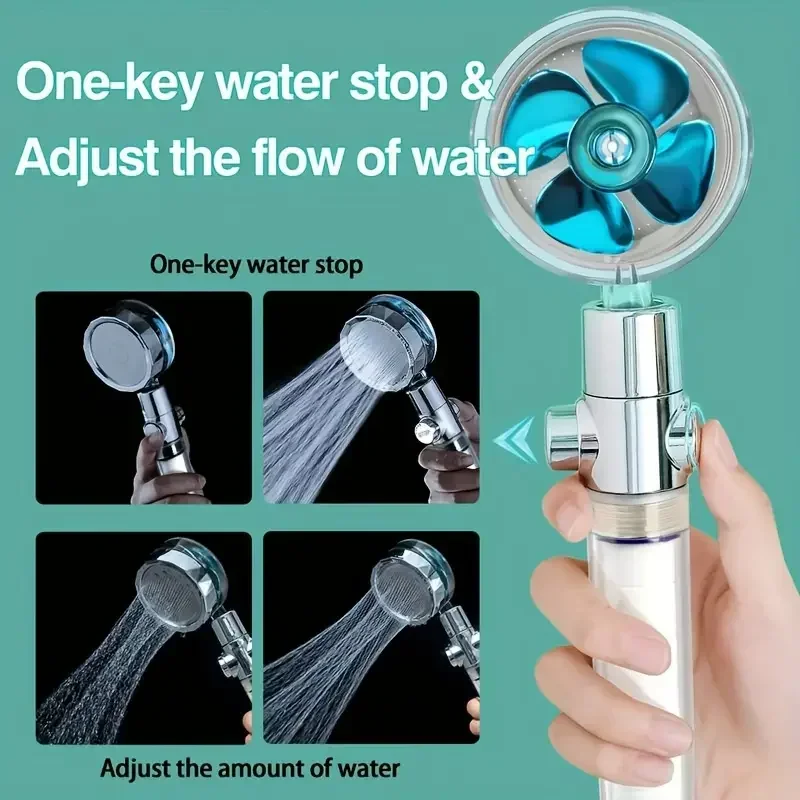 One-key water stop &
Adjust the flow of water

One-key water stop

Adjust the amount of water