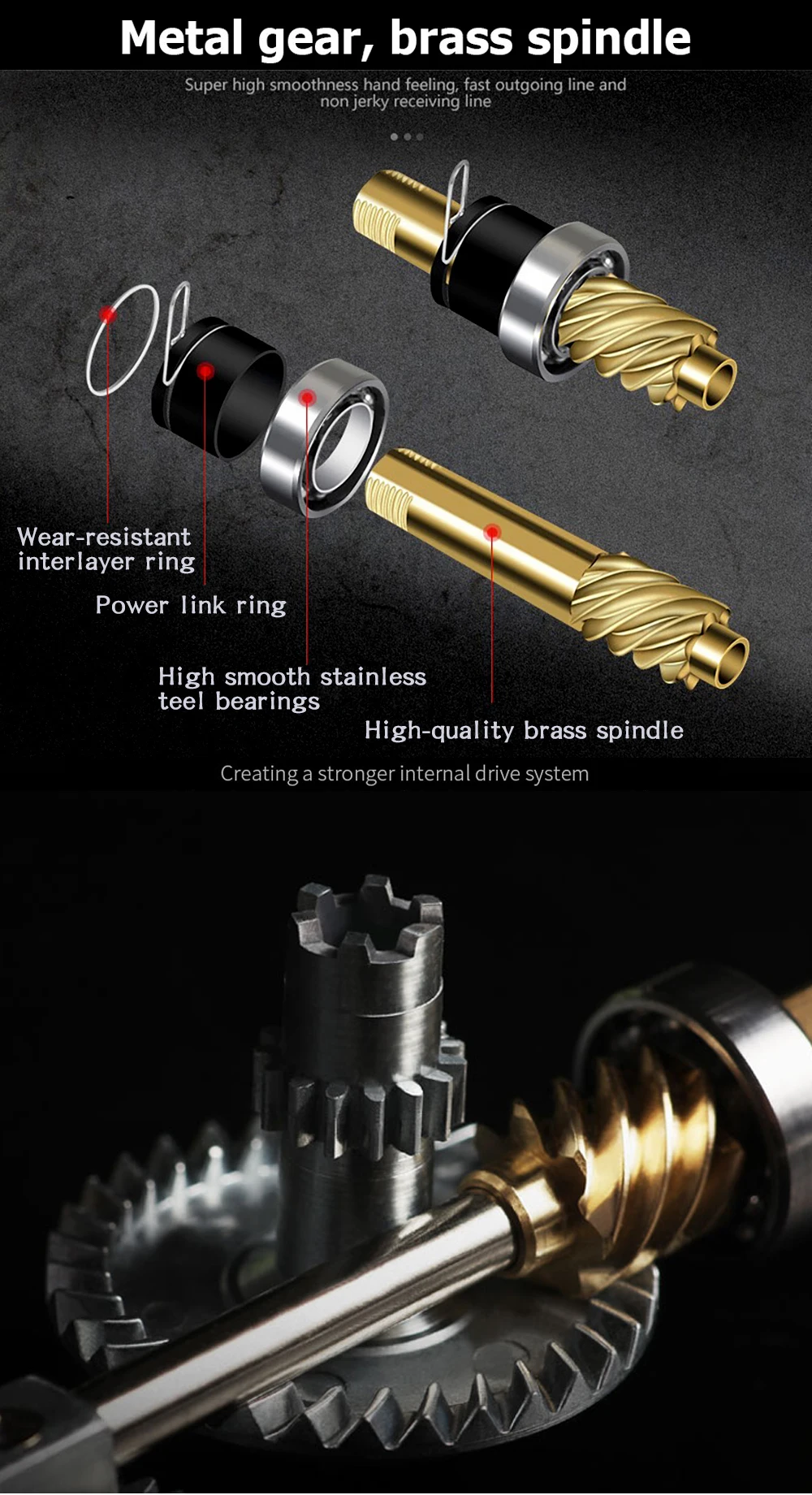 Metal gear, brass spindle

Super high smoothness hand feeling, fast outgoing line and non jerky receiving line

Wear-resistant interlayer ring

Power link ring

High smooth stainless teel bearings

High-quality brass spindle

Creating a stronger internal drive system