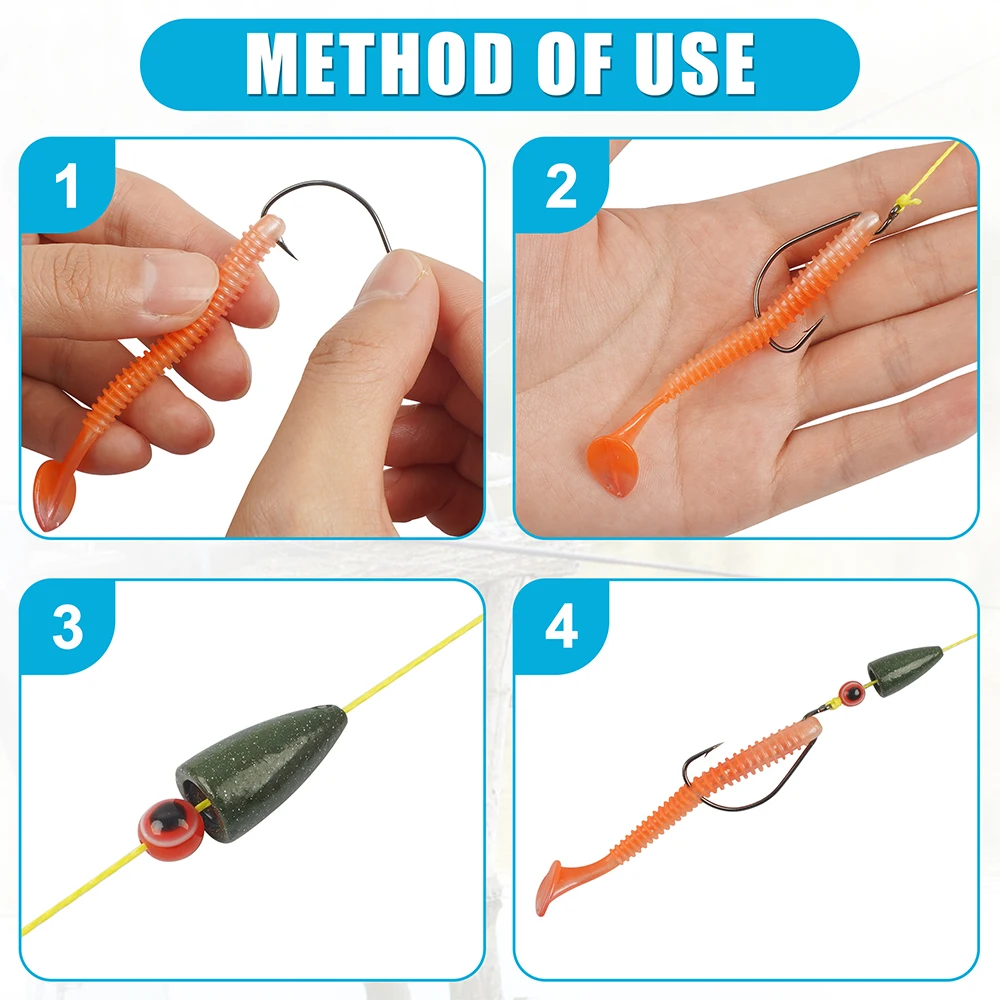 METHOD OF USE

1

2

3

4