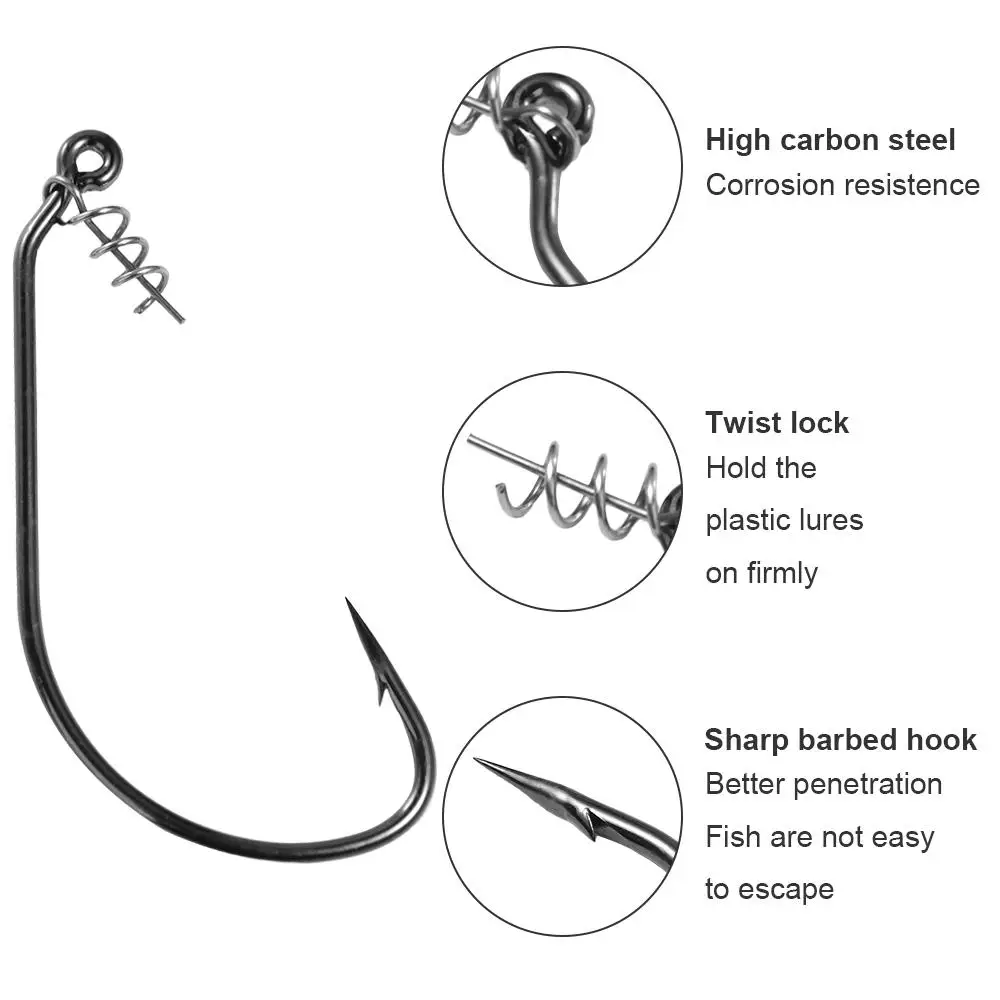 High carbon steel
Corrosion resistence

Twist lock
Hold the plastic lures on firmly

Sharp barbed hook
Better penetration
Fish are not easy to escape