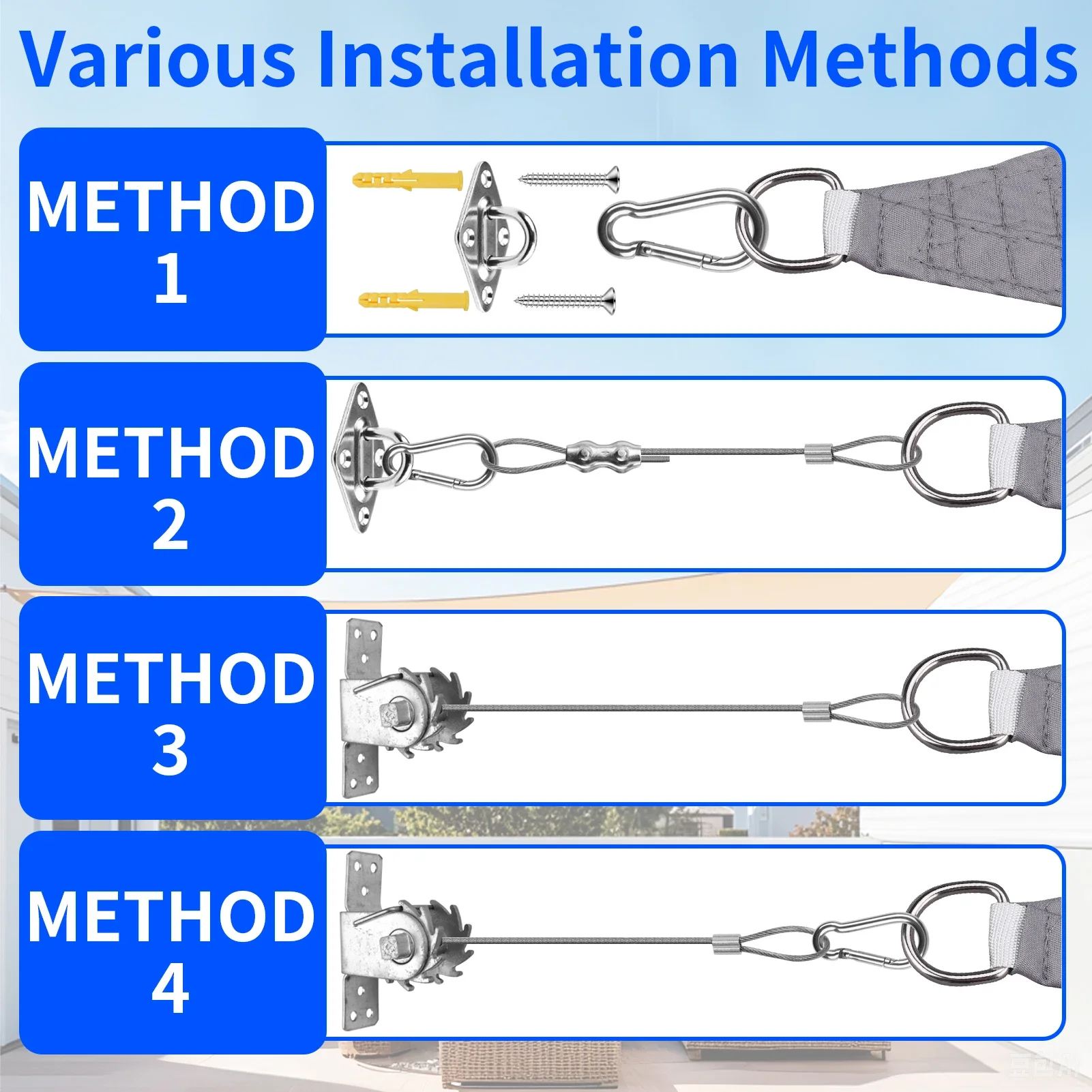 Various Installation Methods

METHOD 1

METHOD 2

METHOD 3

METHOD 4