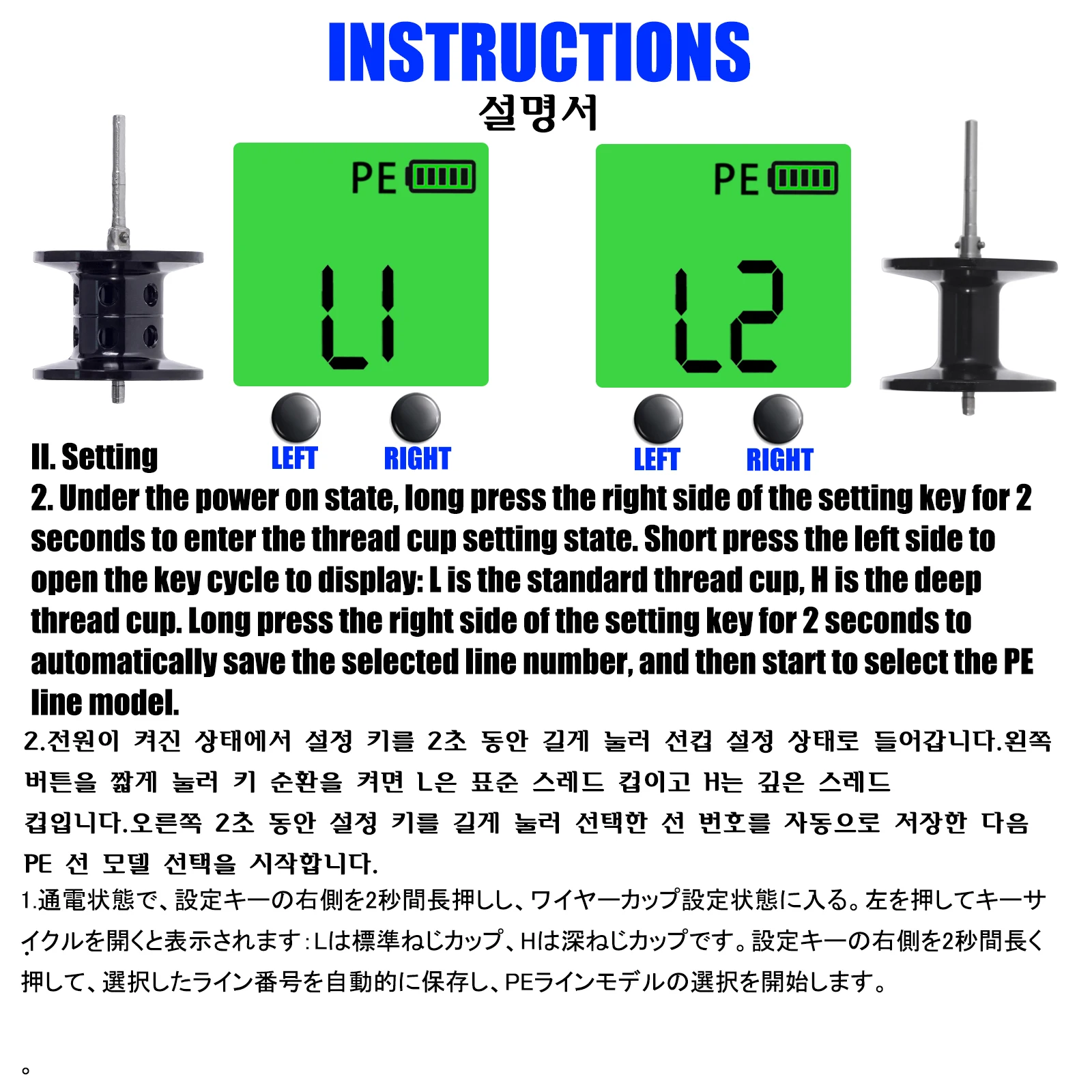 INSTRUCTIONS
설명서

PE
L1

PE
L2

II. Setting
LEFT RIGHT
LEFT RIGHT

2. Under the power on state, long press the right side of the setting key for 2 seconds to enter the thread cup setting state. Short press the left side to open the key cycle to display: L is the standard thread cup, H is the deep thread cup. Long press the right side of the setting key for 2 seconds to automatically save the selected line number, and then start to select the PE line model.

2.전원이 켜진 상태에서 설정 키를 2초 동안 길게 눌러 선컵 설정 상태로 들어갑니다.왼쪽 버튼을 짧게 눌러 키 순환을 켜면 L은 표준 스레드 컵이고 H는 깊은 스레드 컵입니다.오른쪽 2초 동안 설정 키를 길게 눌러 선택한 선 번호를 자동으로 저장한 다음 PE 선 모델 선택을 시작합니다.

1.通電状態で、設定キーの右側を2秒間長押しし、ワイヤーカップ設定状態に入る。左を押してキーサイクルを開くと表示されます：Lは標準ねじカップ、Hは深ねじカップです。設定キーの右側を2秒間長く押して、選択したライン番号を自動的に保存し、PEラインモデルの選択を開始します。

。