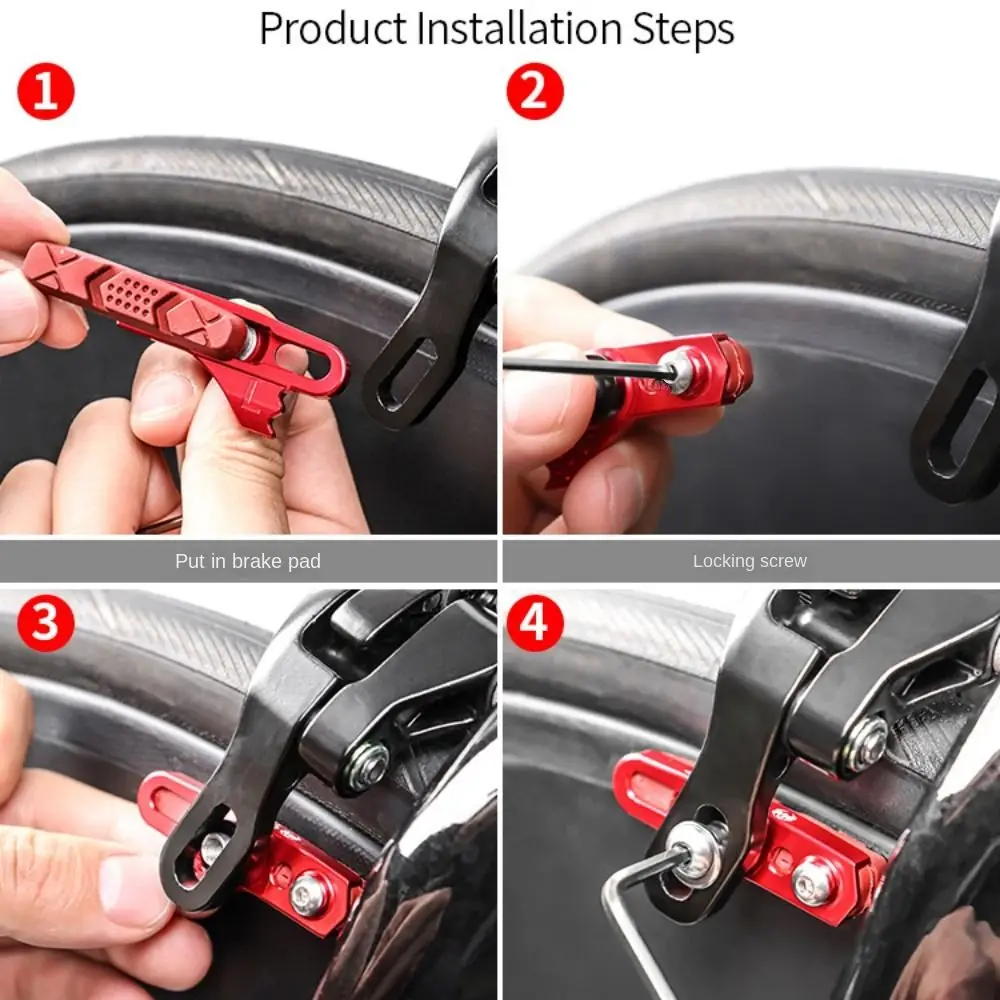 Product Installation Steps

1

2

Put in brake pad

Locking screw

3

4