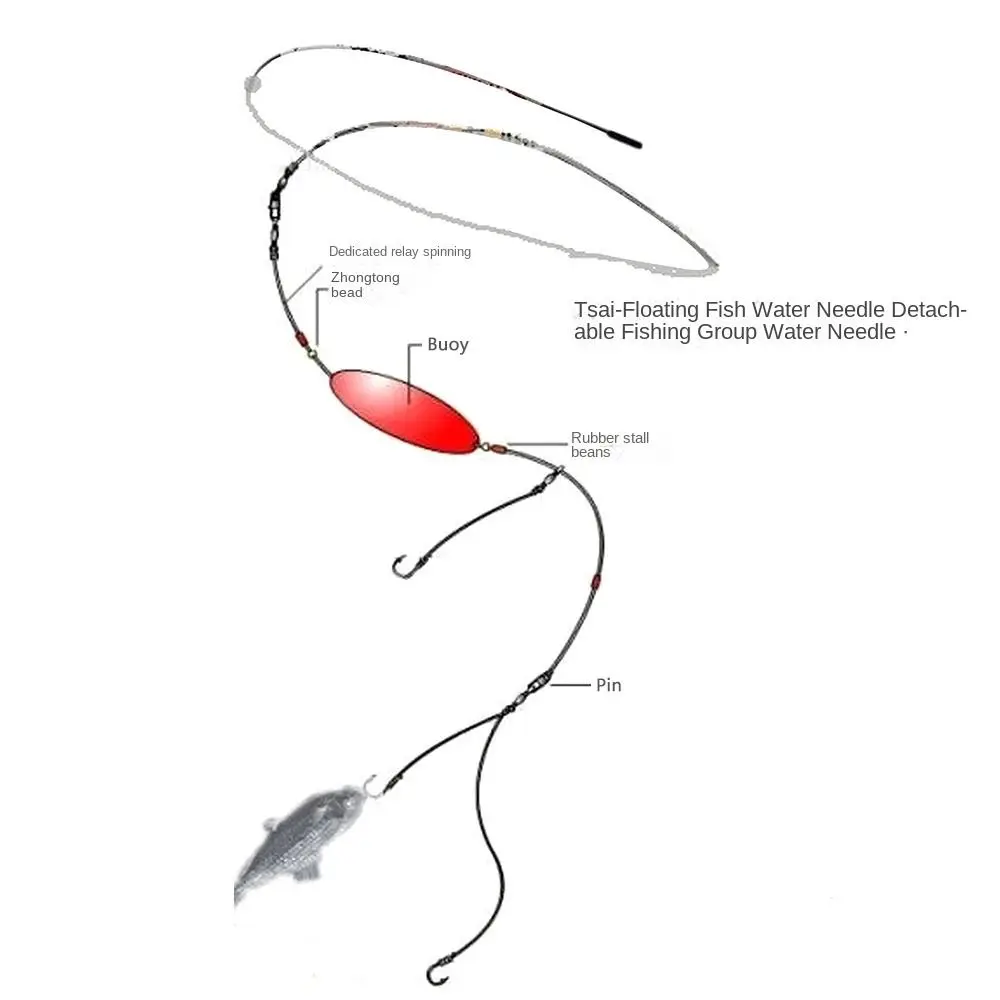 Dedicated relay spinning

Zhongtong bead

Tsai-Floating Fish Water Needle Detachable Fishing Group Water Needle ·

Buoy

Rubber stall beans

Pin