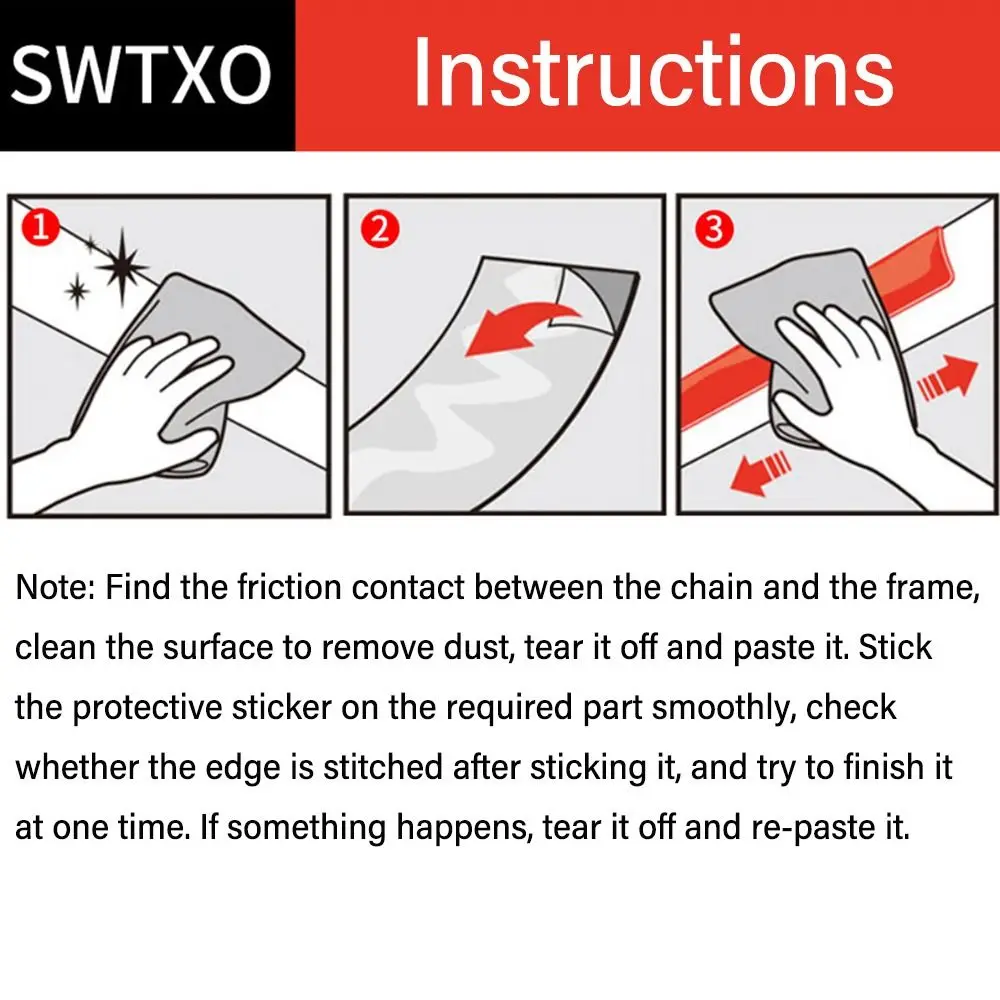 SWTXO Instructions

1

2

3

Note: Find the friction contact between the chain and the frame, clean the surface to remove dust, tear it off and paste it. Stick the protective sticker on the required part smoothly, check whether the edge is stitched after sticking it, and try to finish it at one time. If something happens, tear it off and re-paste it.