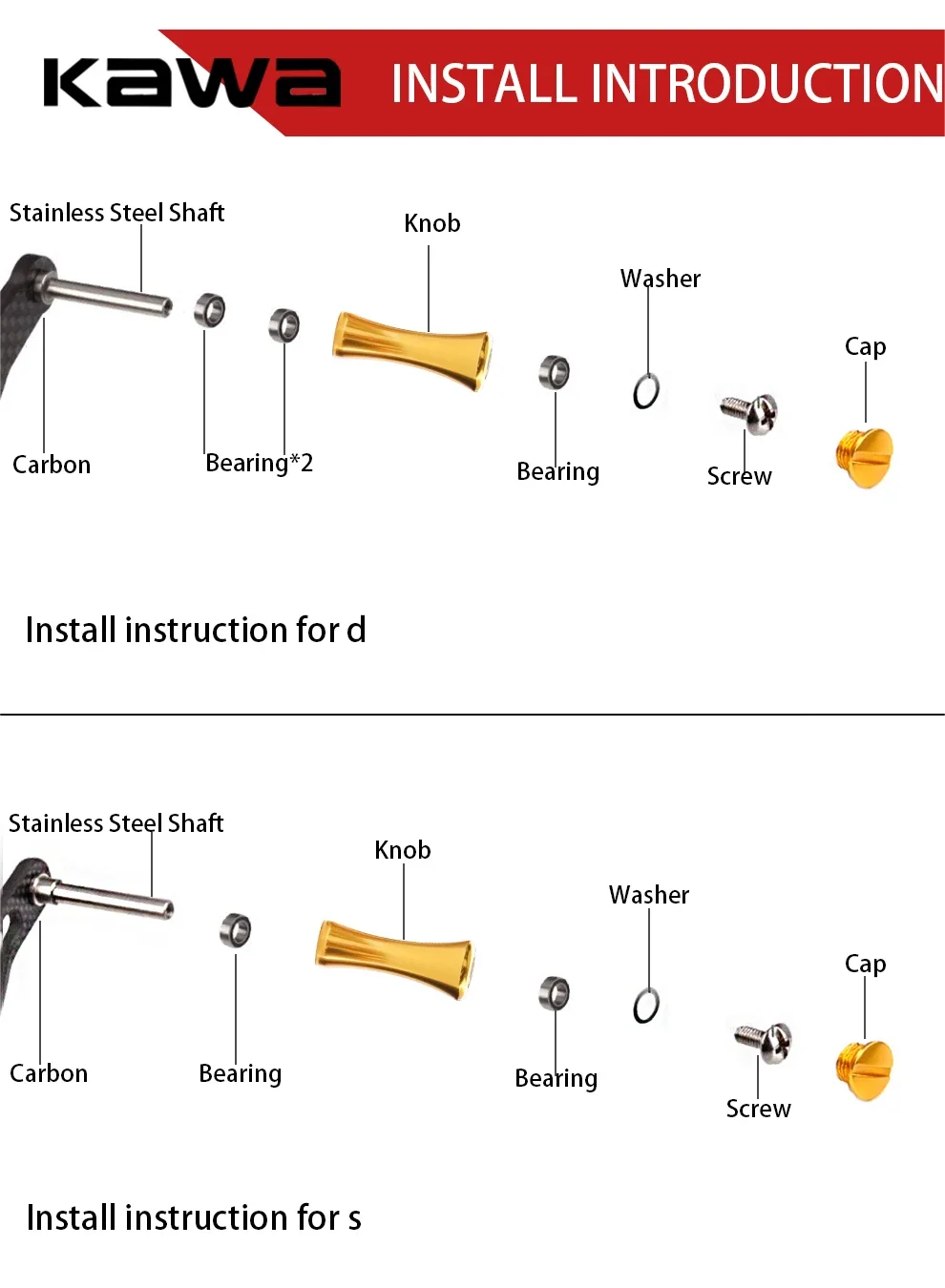 KAWA INSTALL INTRODUCTION

Stainless Steel Shaft

Knob

Washer

Cap

Carbon

Bearing*2

Bearing

Screw

Install instruction for d

Stainless Steel Shaft

Knob

Washer

Cap

Carbon

Bearing

Bearing

Screw

Install instruction for s