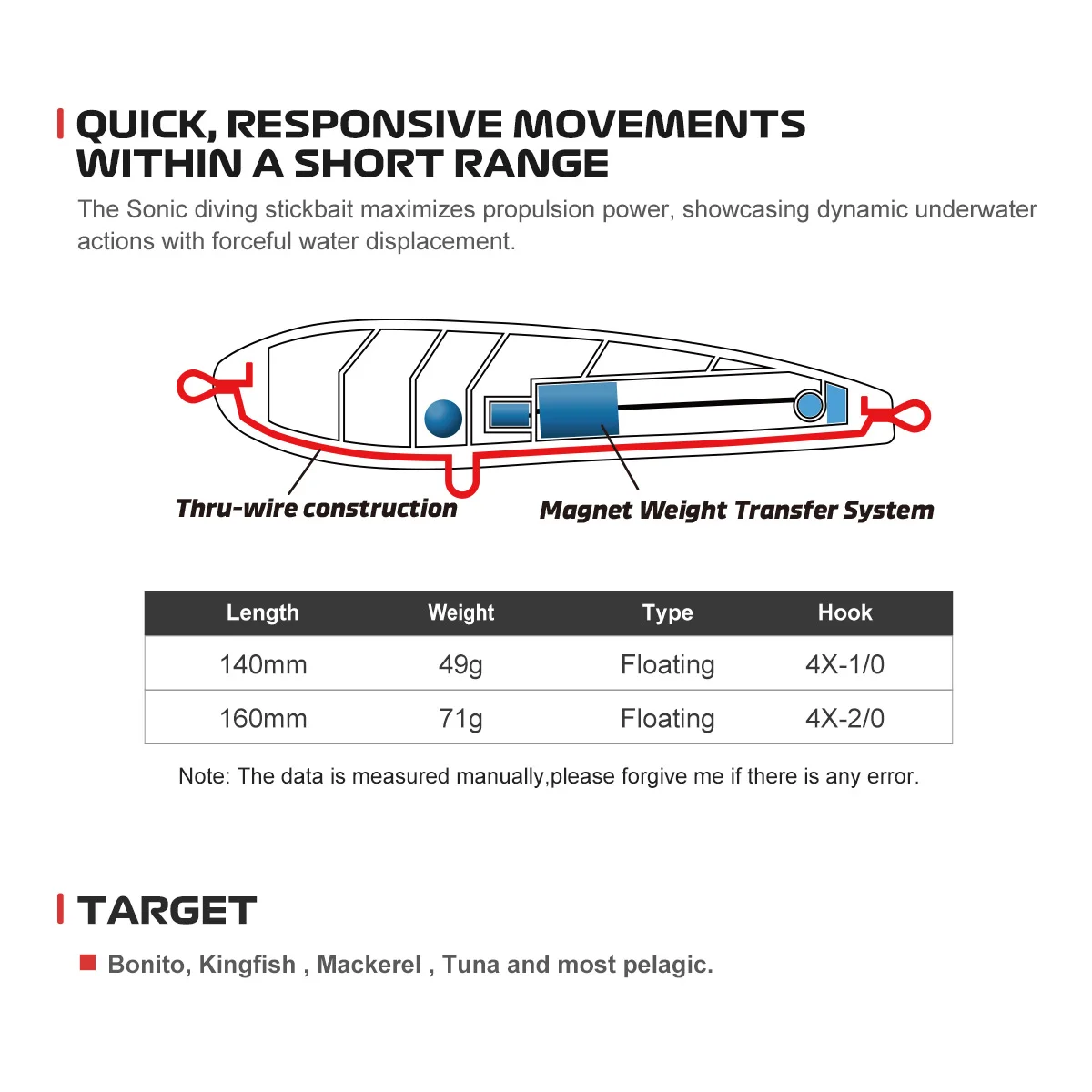 QUICK, RESPONSIVE MOVEMENTS WITHIN A SHORT RANGE

The Sonic diving stickbait maximizes propulsion power, showcasing dynamic underwater actions with forceful water displacement.

Thru-wire construction

Magnet Weight Transfer System

| Length | Weight | Type | Hook |
|---|---|---|---|
| 140mm | 49g | Floating | 4X-1/0 |
| 160mm | 71g | Floating | 4X-2/0 |

Note: The data is measured manually,please forgive me if there is any error.

TARGET

Bonito, Kingfish , Mackerel , Tuna and most pelagic.