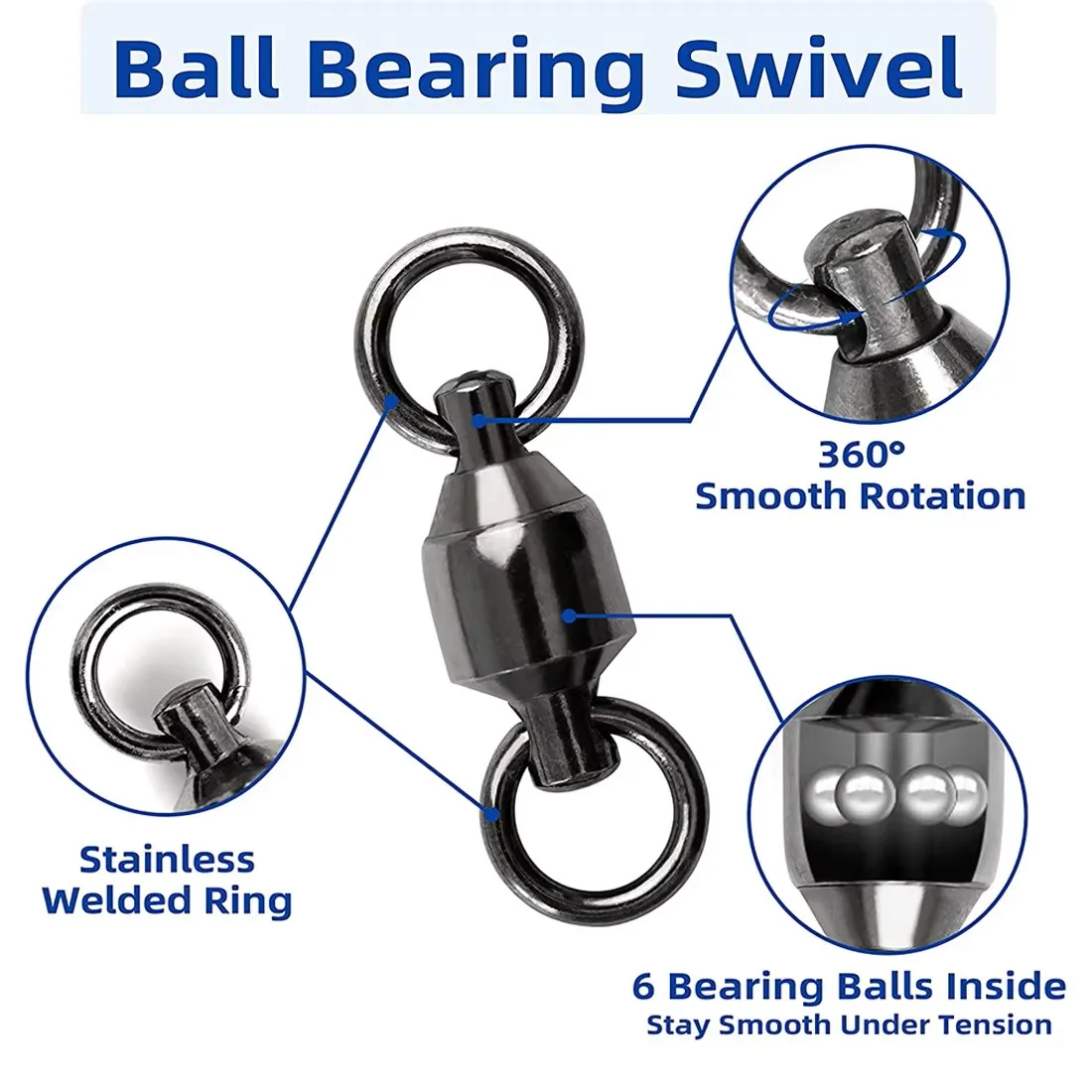 Ball Bearing Swivel

360°
Smooth Rotation

Stainless
Welded Ring

6 Bearing Balls Inside
Stay Smooth Under Tension