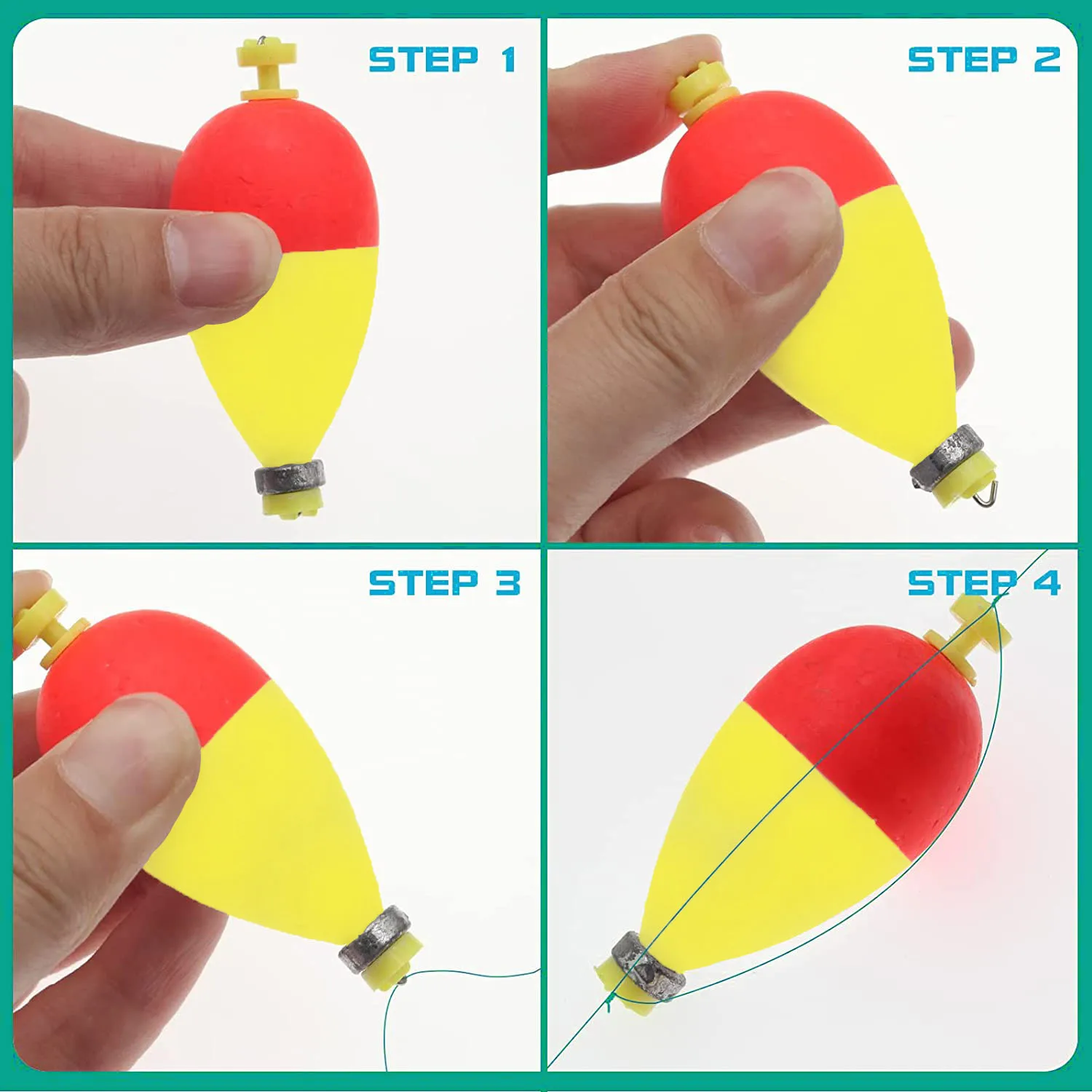 STEP 1

STEP 2

STEP 3

STEP 4