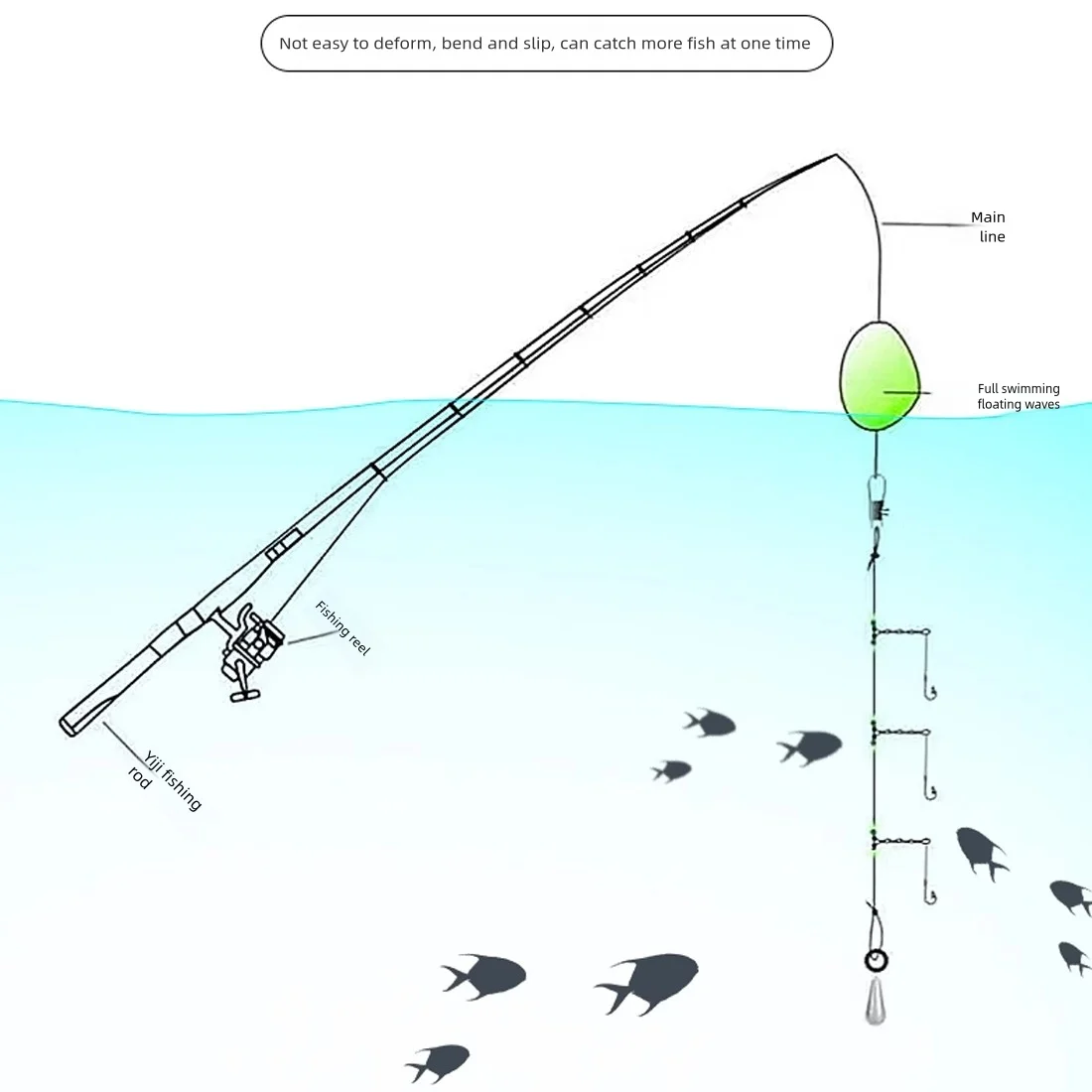 Not easy to deform, bend and slip, can catch more fish at one time

Main line

Full swimming floating waves

Fishing reel

Yiji fishing rod