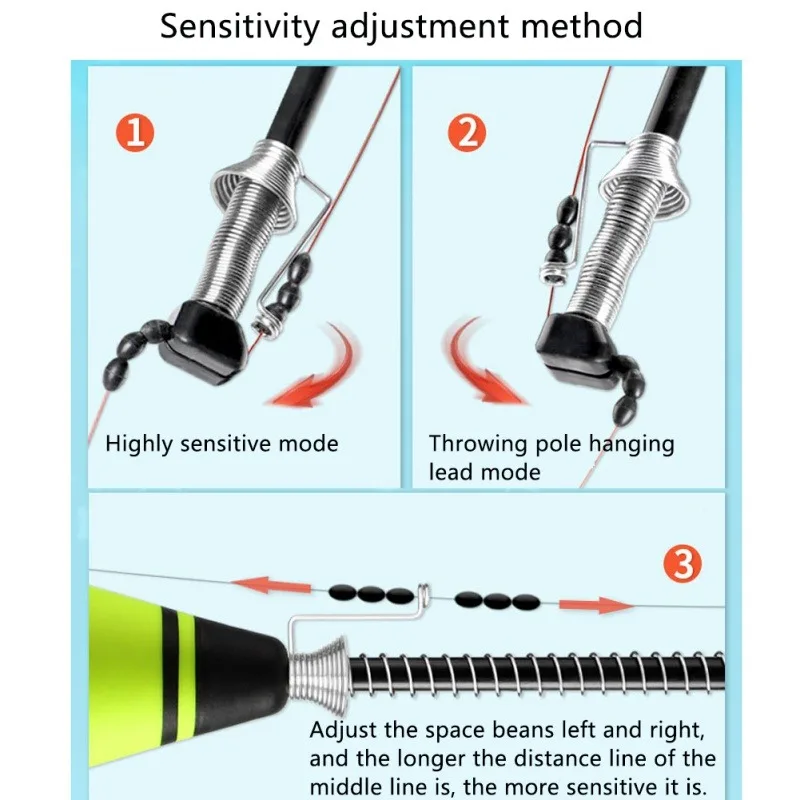 Sensitivity adjustment method

1

Highly sensitive mode

2

Throwing pole hanging lead mode

3

Adjust the space beans left and right, and the longer the distance line of the middle line is, the more sensitive it is.