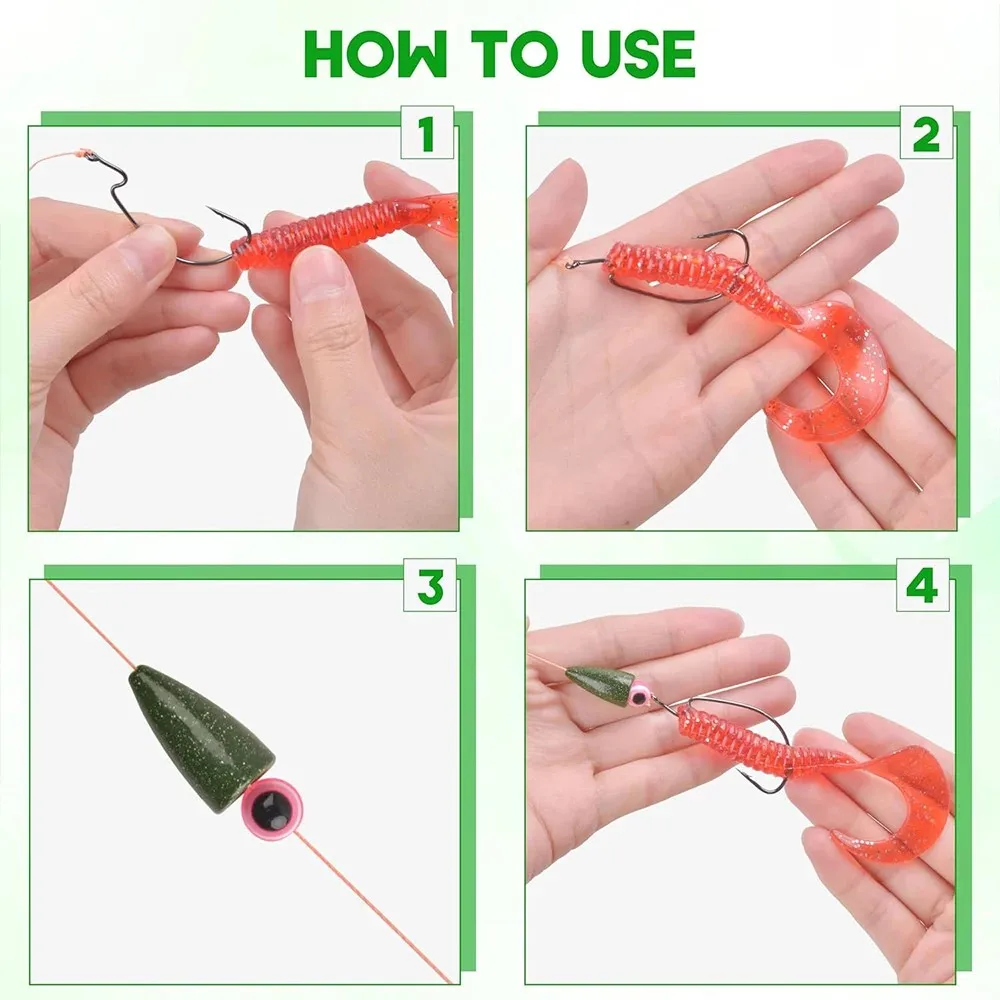 HOW TO USE

1

2

3

4