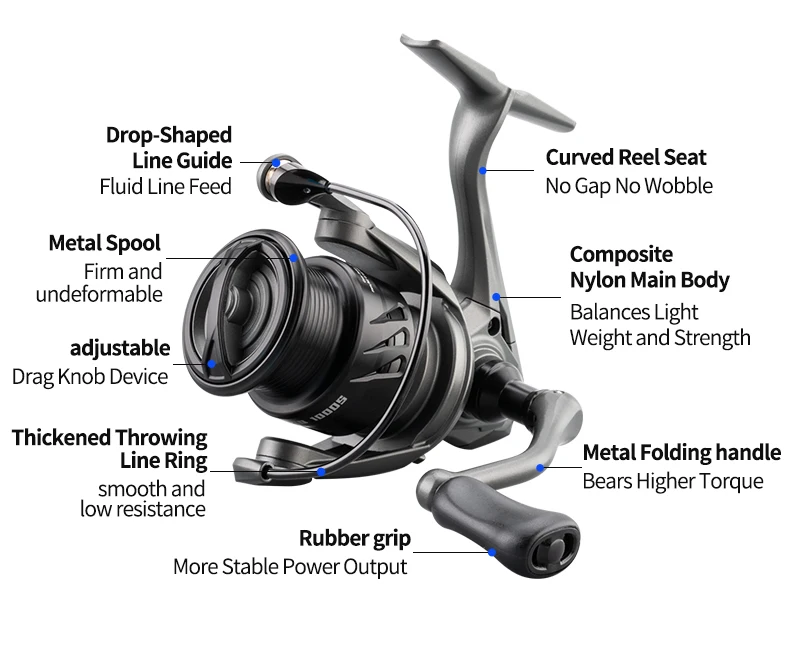 Drop-Shaped Line Guide
Fluid Line Feed

Metal Spool
Firm and undeformable

adjustable
Drag Knob Device

Thickened Throwing Line Ring
smooth and low resistance

Rubber grip
More Stable Power Output

Curved Reel Seat
No Gap No Wobble

Composite Nylon Main Body
Balances Light Weight and Strength

Metal Folding handle
Bears Higher Torque

1000S