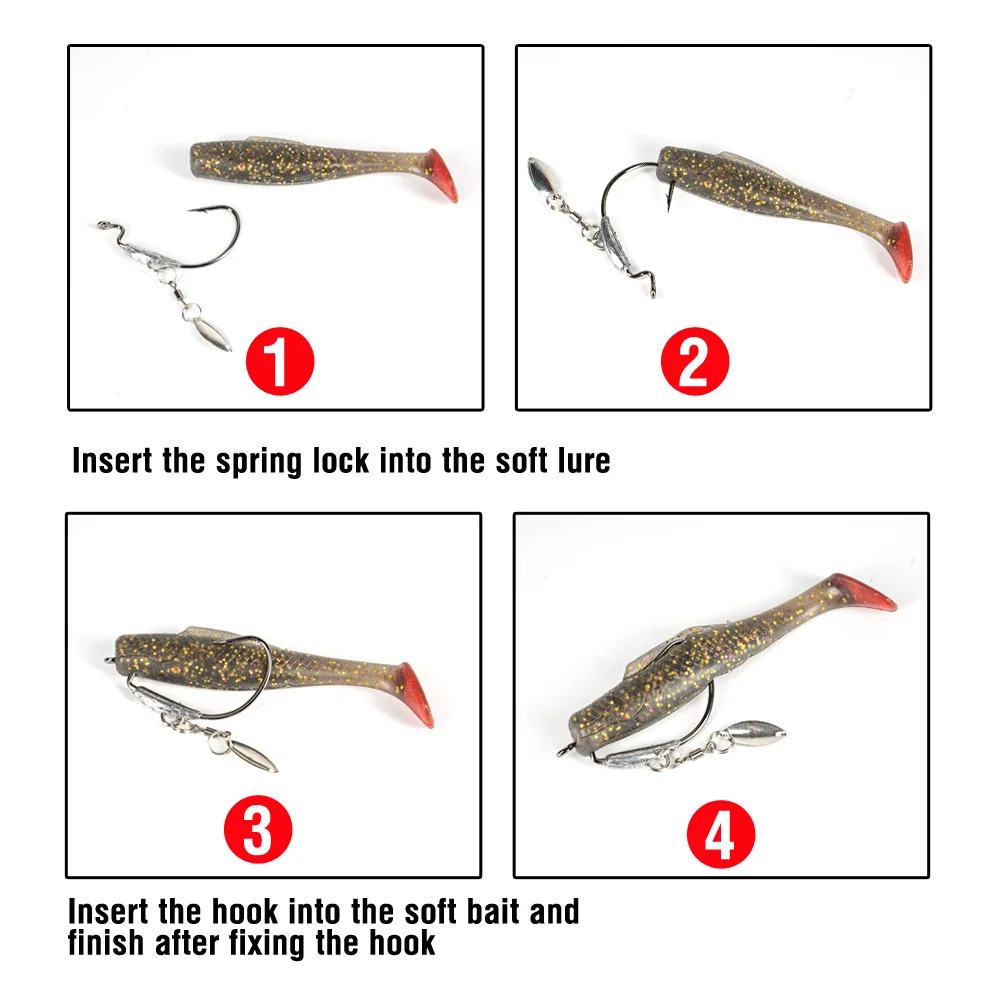 1

2

Insert the spring lock into the soft lure

3

4

Insert the hook into the soft bait and finish after fixing the hook