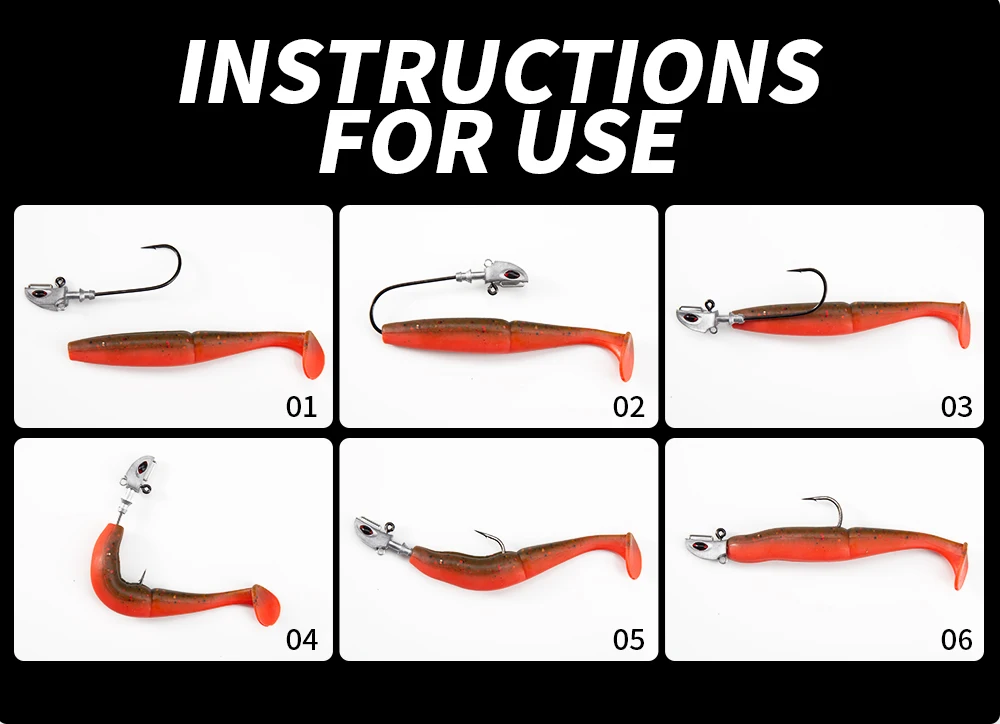 INSTRUCTIONS FOR USE

01

02

03

04

05

06