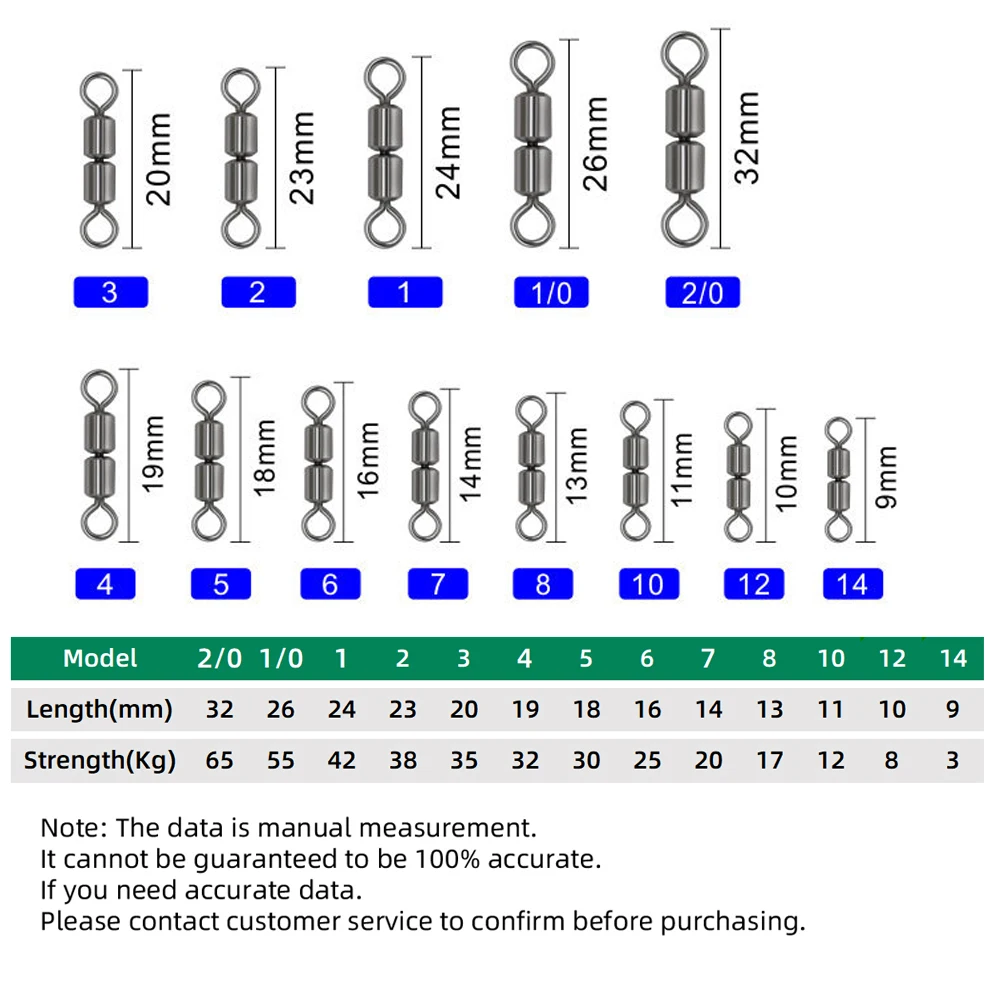 20mm
3
23mm
2
24mm
1
26mm
1/0
32mm
2/0

19mm
4
18mm
5
16mm
6
14mm
7
13mm
8
11mm
10
10mm
12
9mm
14

| Model | 2/0 | 1/0 | 1 | 2 | 3 | 4 | 5 | 6 | 7 | 8 | 10 | 12 | 14 |
|---|---|---|---|---|---|---|---|---|---|---|---|---|---|
| Length(mm) | 32 | 26 | 24 | 23 | 20 | 19 | 18 | 16 | 14 | 13 | 11 | 10 | 9 |
| Strength(Kg) | 65 | 55 | 42 | 38 | 35 | 32 | 30 | 25 | 20 | 17 | 12 | 8 | 3 |

Note: The data is manual measurement.
It cannot be guaranteed to be 100% accurate.
If you need accurate data.
Please contact customer service to confirm before purchasing.