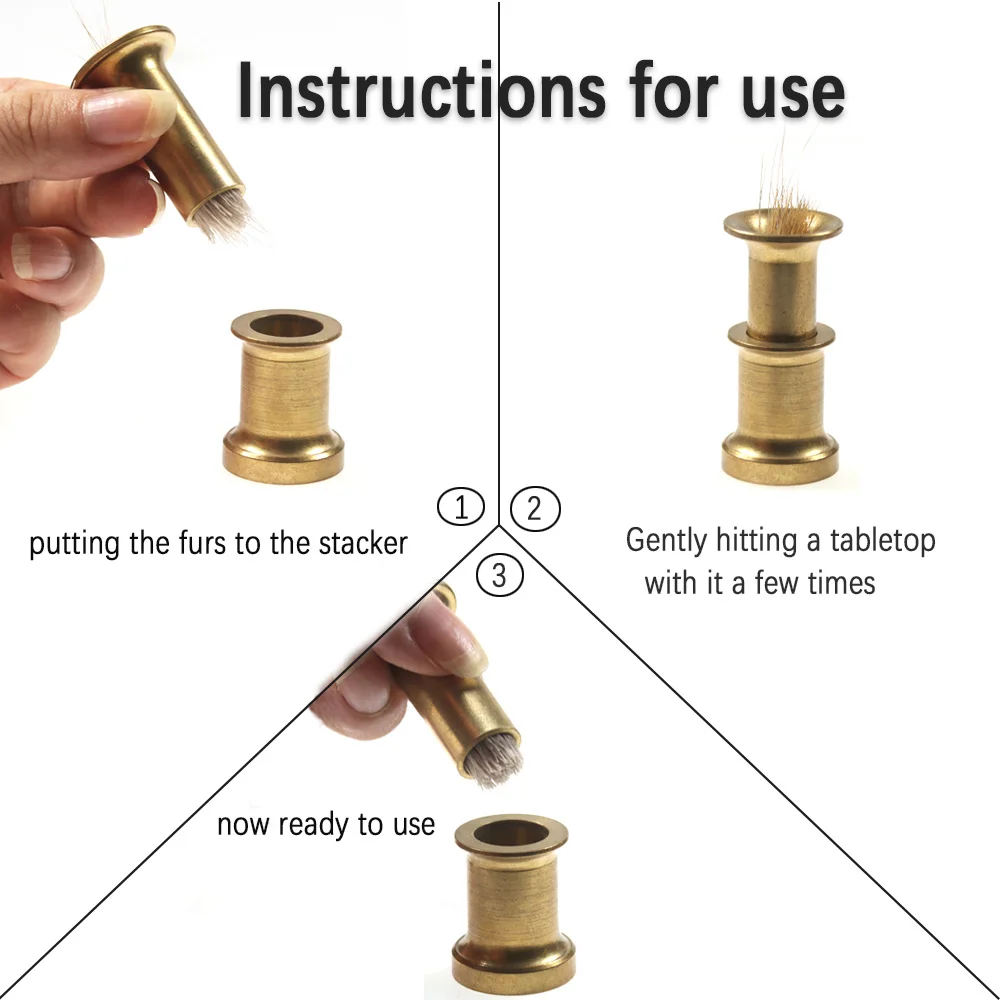 Instructions for use

1

putting the furs to the stacker

2

Gently hitting a tabletop with it a few times

3

now ready to use