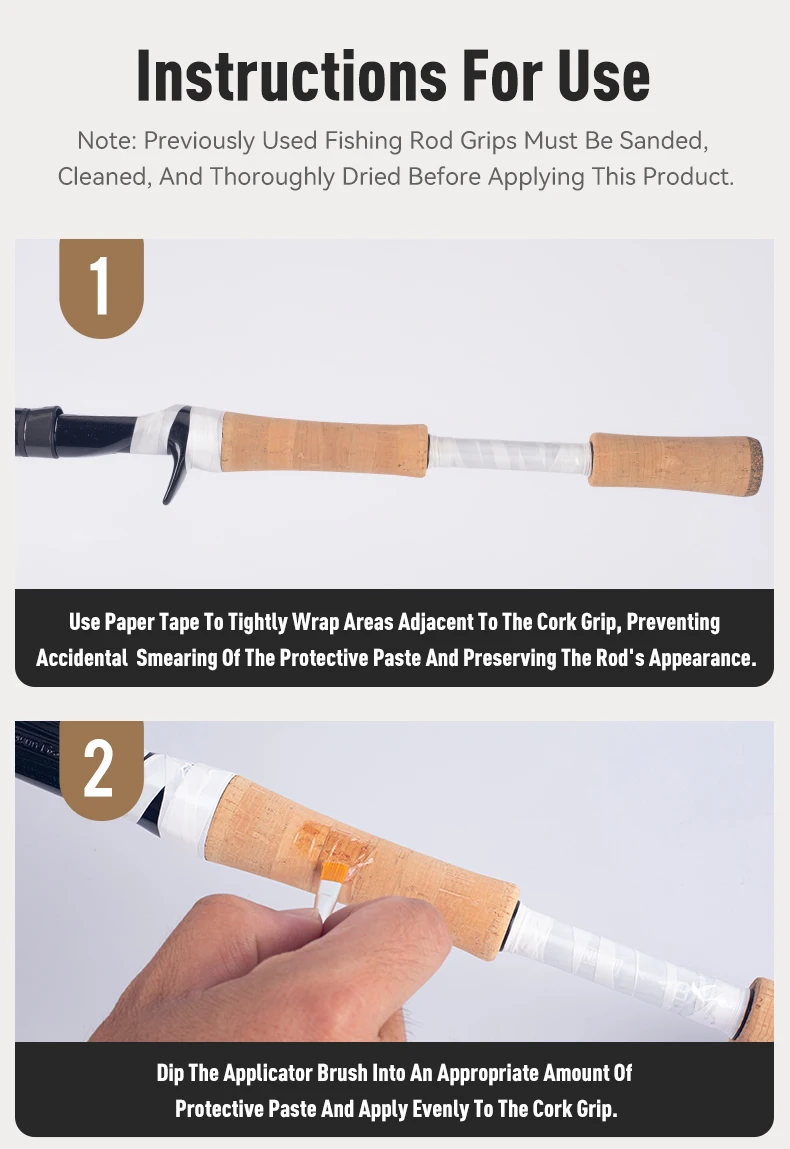 Instructions For Use

Note: Previously Used Fishing Rod Grips Must Be Sanded, Cleaned, And Thoroughly Dried Before Applying This Product.

1

Use Paper Tape To Tightly Wrap Areas Adjacent To The Cork Grip, Preventing Accidental  Smearing Of The Protective Paste And Preserving The Rod's Appearance.

2

Dip The Applicator Brush Into An Appropriate Amount Of Protective Paste And Apply Evenly To The Cork Grip.