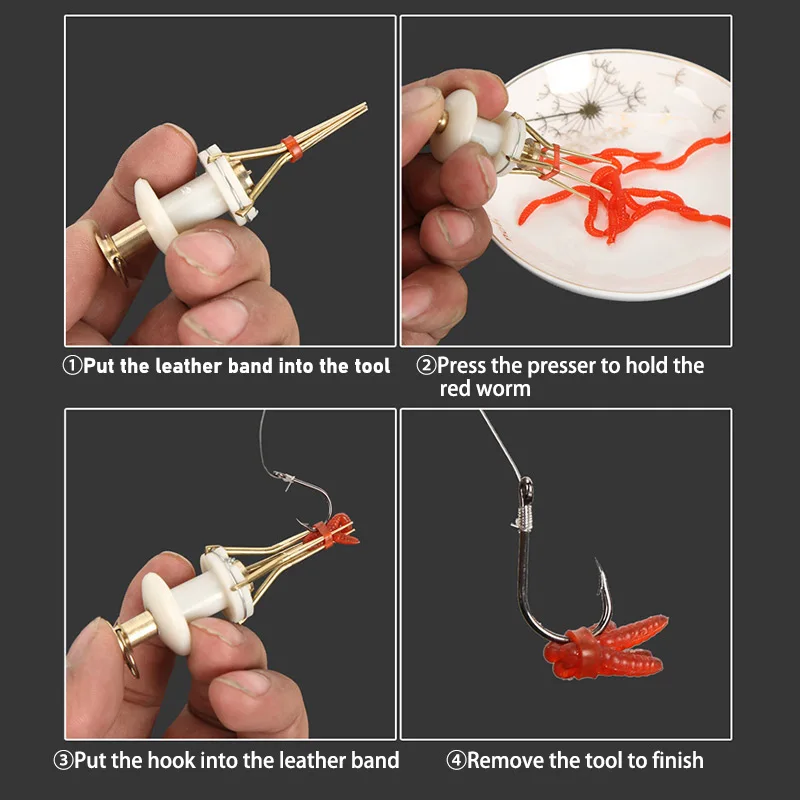 ①Put the leather band into the tool

②Press the presser to hold the red worm

③Put the hook into the leather band

④Remove the tool to finish