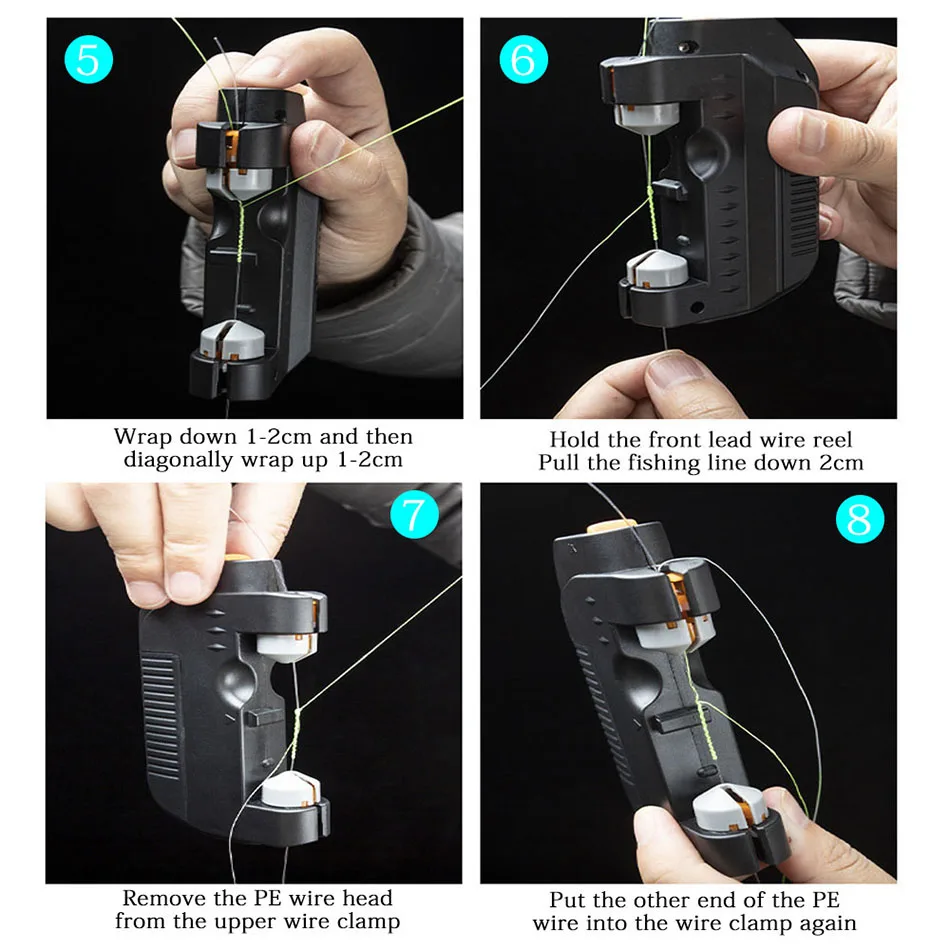 5

Wrap down 1-2cm and then diagonally wrap up 1-2cm

6

Hold the front lead wire reel
Pull the fishing line down 2cm

7

Remove the PE wire head from the upper wire clamp

8

Put the other end of the PE wire into the wire clamp again