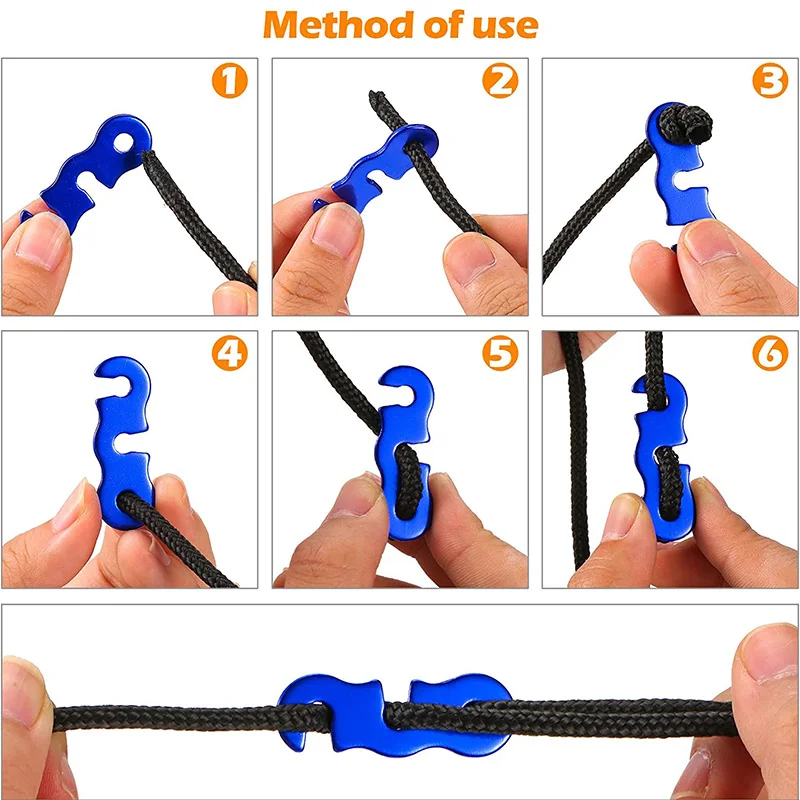 Method of use

1

2

3

4

5

6