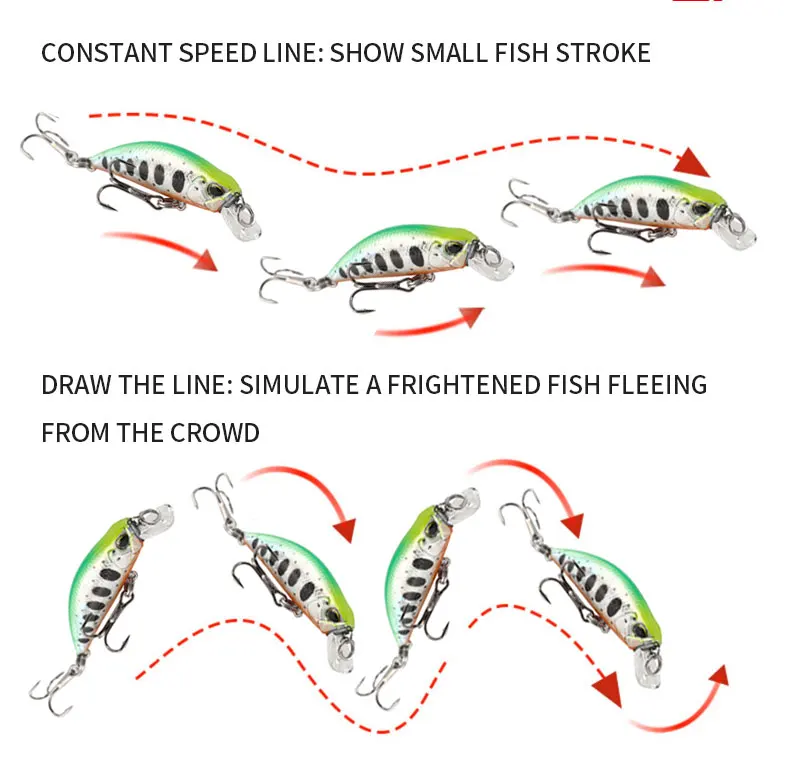 CONSTANT SPEED LINE: SHOW SMALL FISH STROKE

DRAW THE LINE: SIMULATE A FRIGHTENED FISH FLEEING FROM THE CROWD