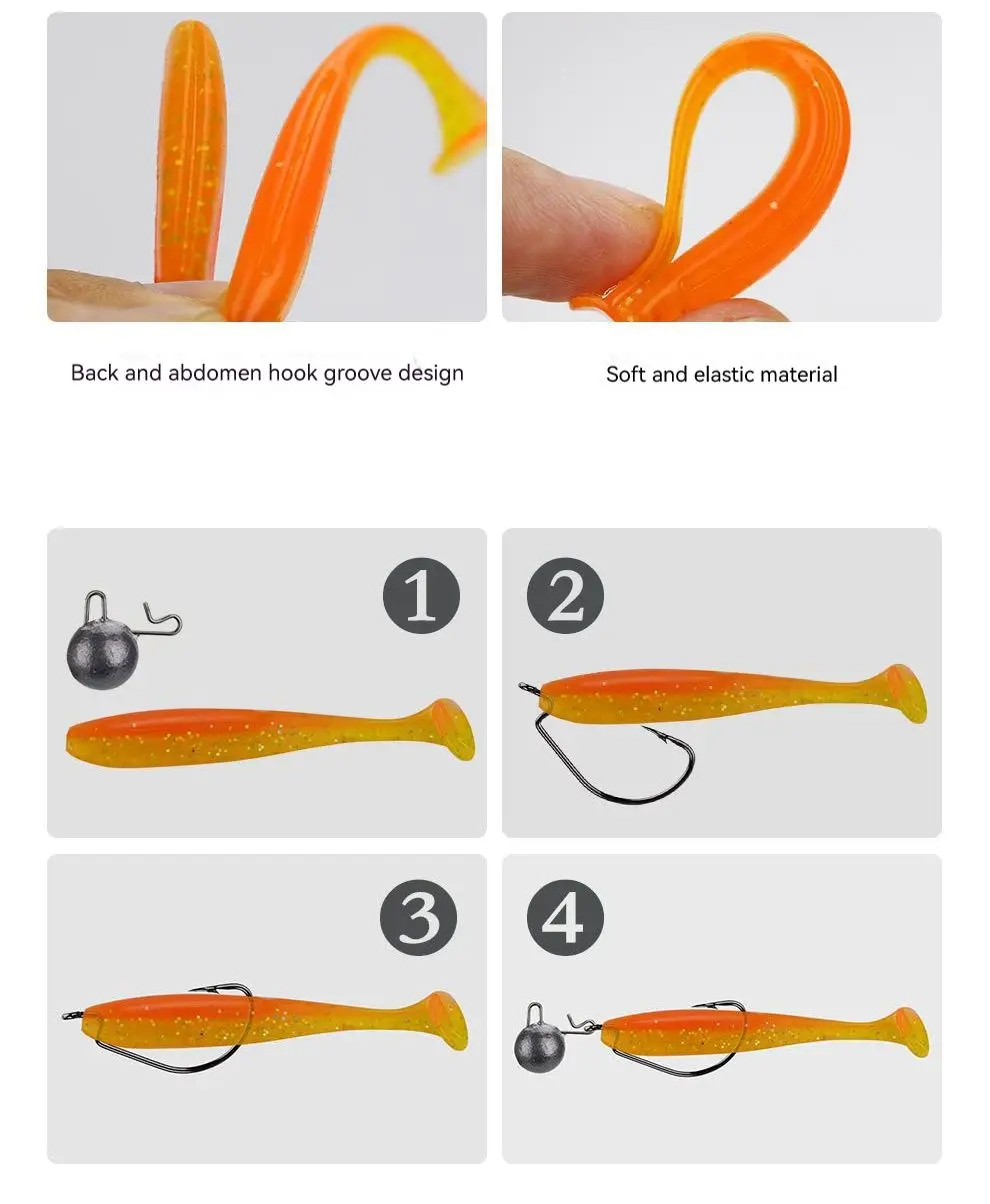 Back and abdomen hook groove design

Soft and elastic material

1

2

3

4