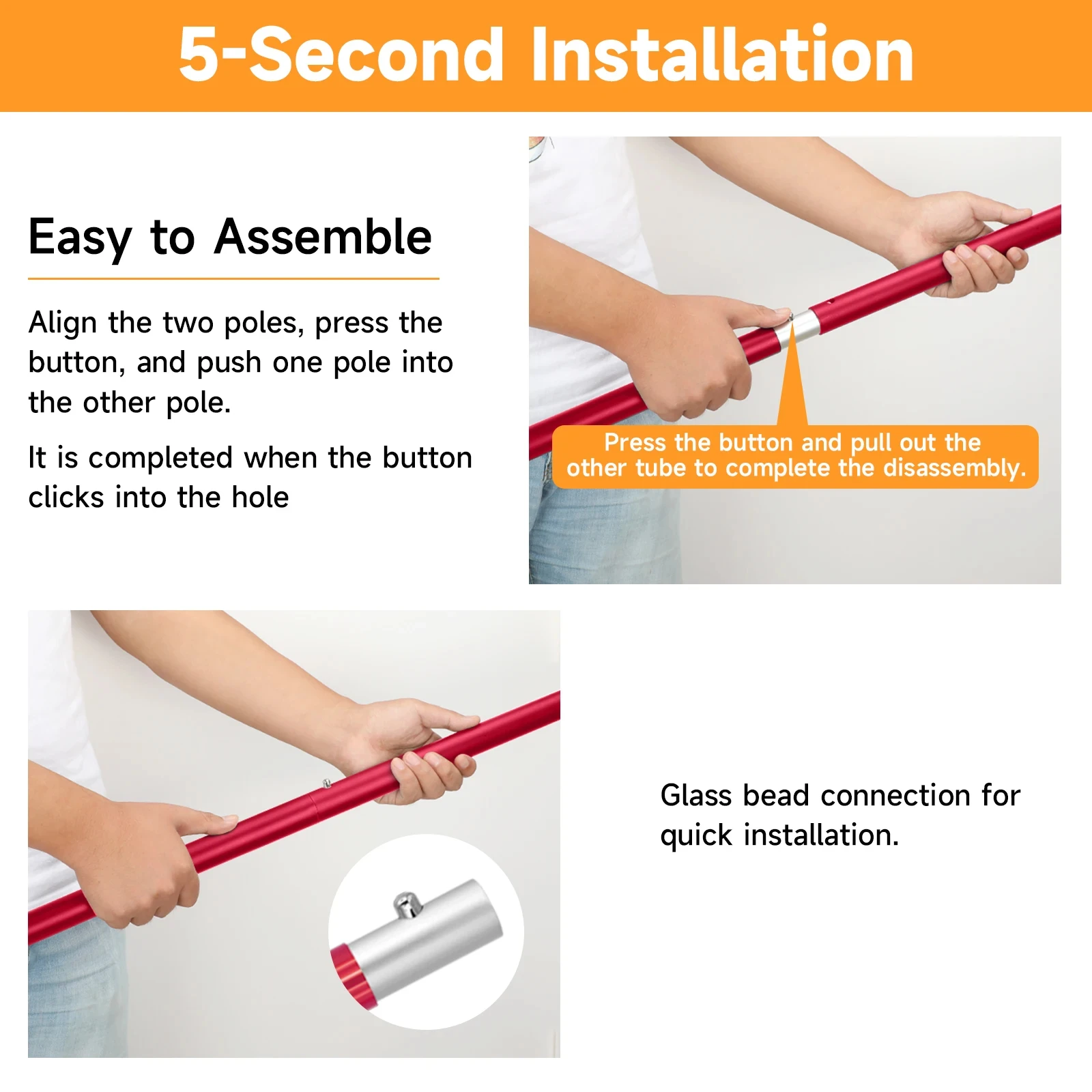 5-Second Installation

Easy to Assemble

Align the two poles, press the button, and push one pole into the other pole.

It is completed when the button clicks into the hole

Press the button and pull out the other tube to complete the disassembly.

Glass bead connection for quick installation.