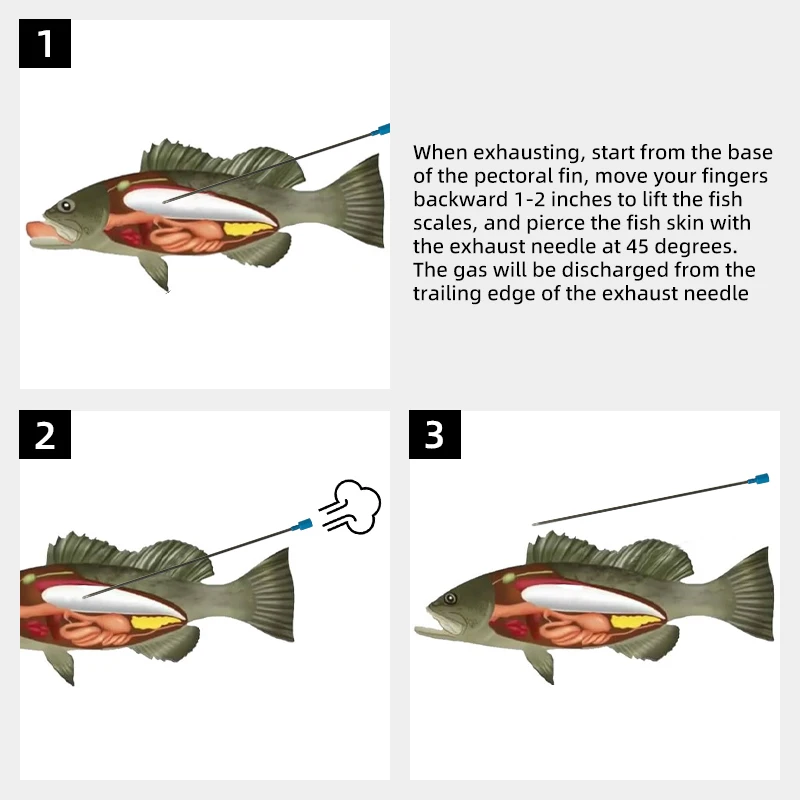 1

When exhausting, start from the base of the pectoral fin, move your fingers backward 1-2 inches to lift the fish scales, and pierce the fish skin with the exhaust needle at 45 degrees. The gas will be discharged from the trailing edge of the exhaust needle

2

3