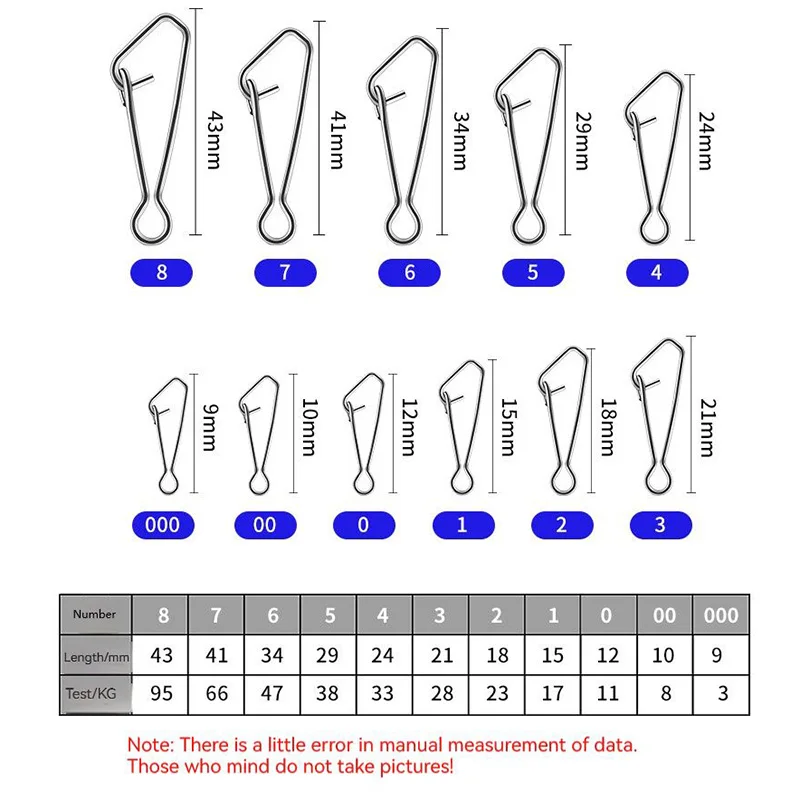 43mm
41mm
34mm
29mm
24mm

8
7
6
5
4

9mm
10mm
12mm
15mm
18mm
21mm

000
00
0
1
2
3

| Number | 8 | 7 | 6 | 5 | 4 | 3 | 2 | 1 | 0 | 00 | 000 |
|---|---|---|---|---|---|---|---|---|---|---|---|
| Length/mm | 43 | 41 | 34 | 29 | 24 | 21 | 18 | 15 | 12 | 10 | 9 |
| Test/KG | 95 | 66 | 47 | 38 | 33 | 28 | 23 | 17 | 11 | 8 | 3 |

Note: There is a little error in manual measurement of data. Those who mind do not take pictures!