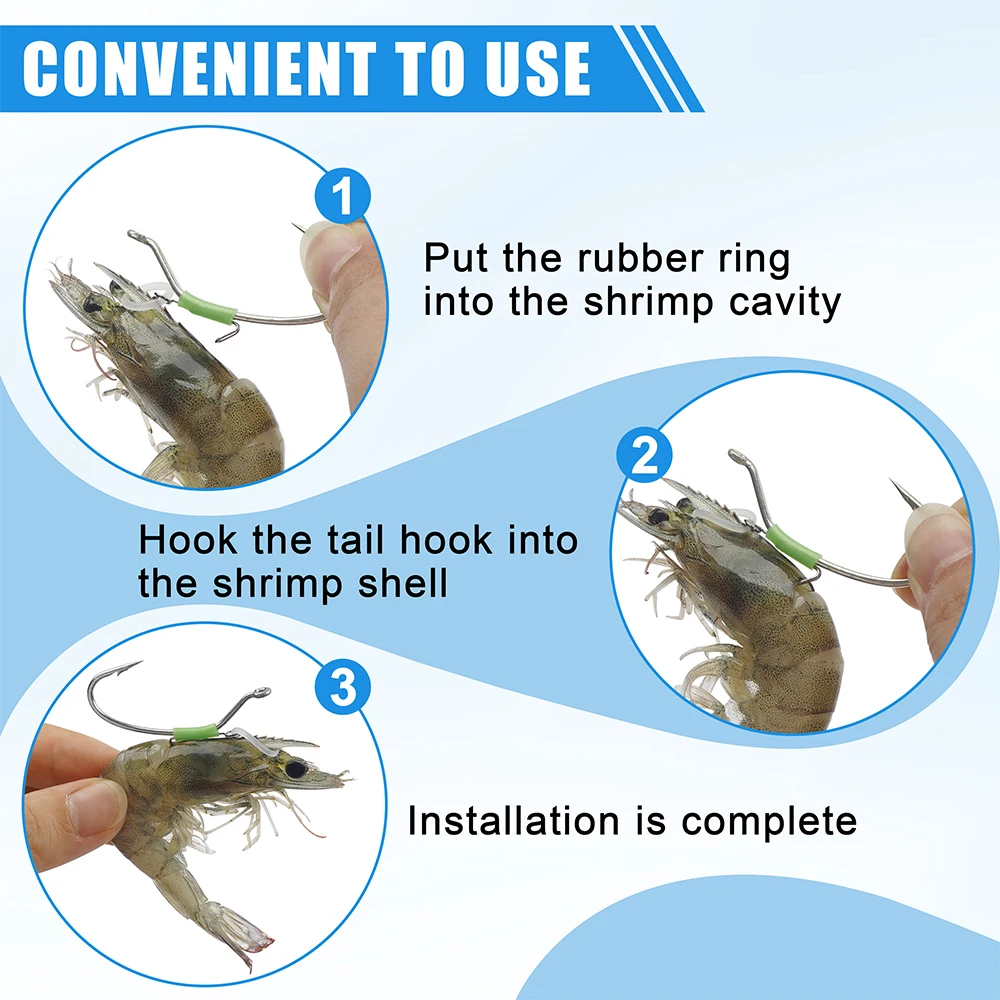 CONVENIENT TO USE

1

Put the rubber ring into the shrimp cavity

2

Hook the tail hook into the shrimp shell

3

Installation is complete