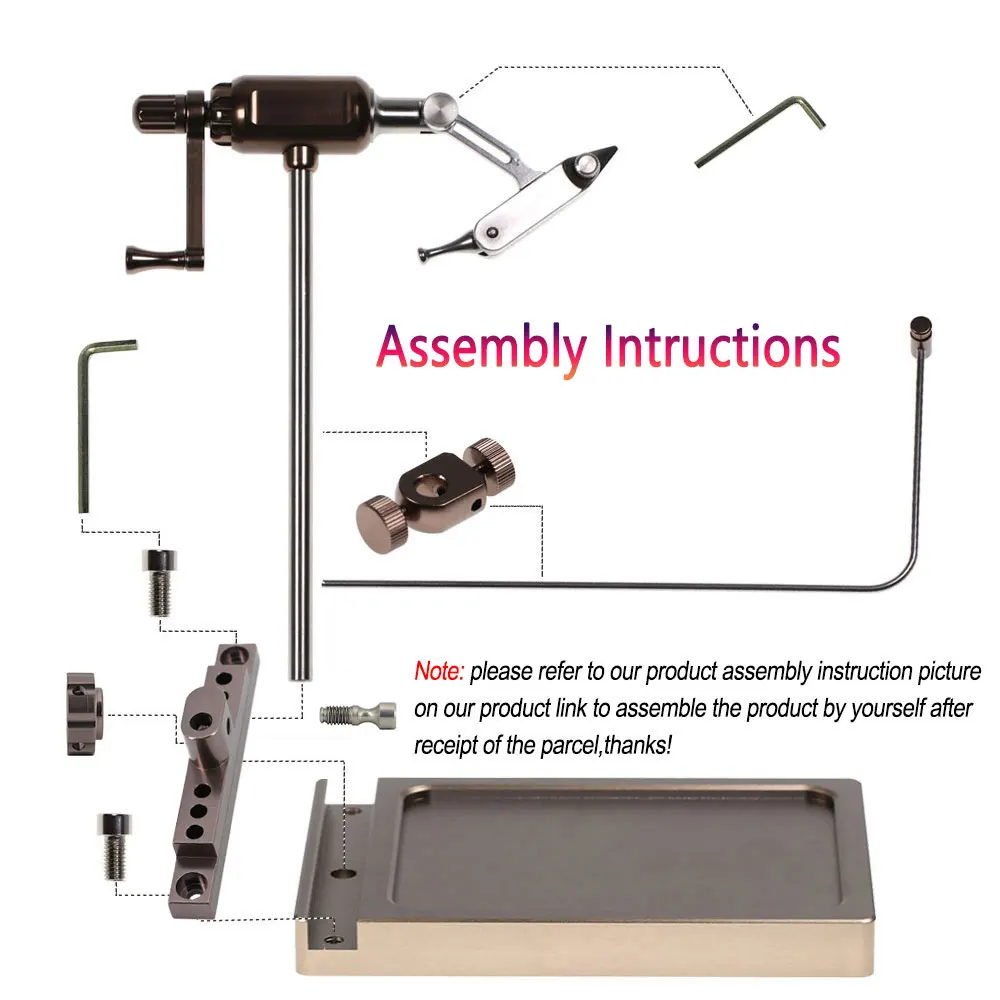 Assembly Intructions

Note: please refer to our product assembly instruction picture on our product link to assemble the product by yourself after receipt of the parcel,thanks!