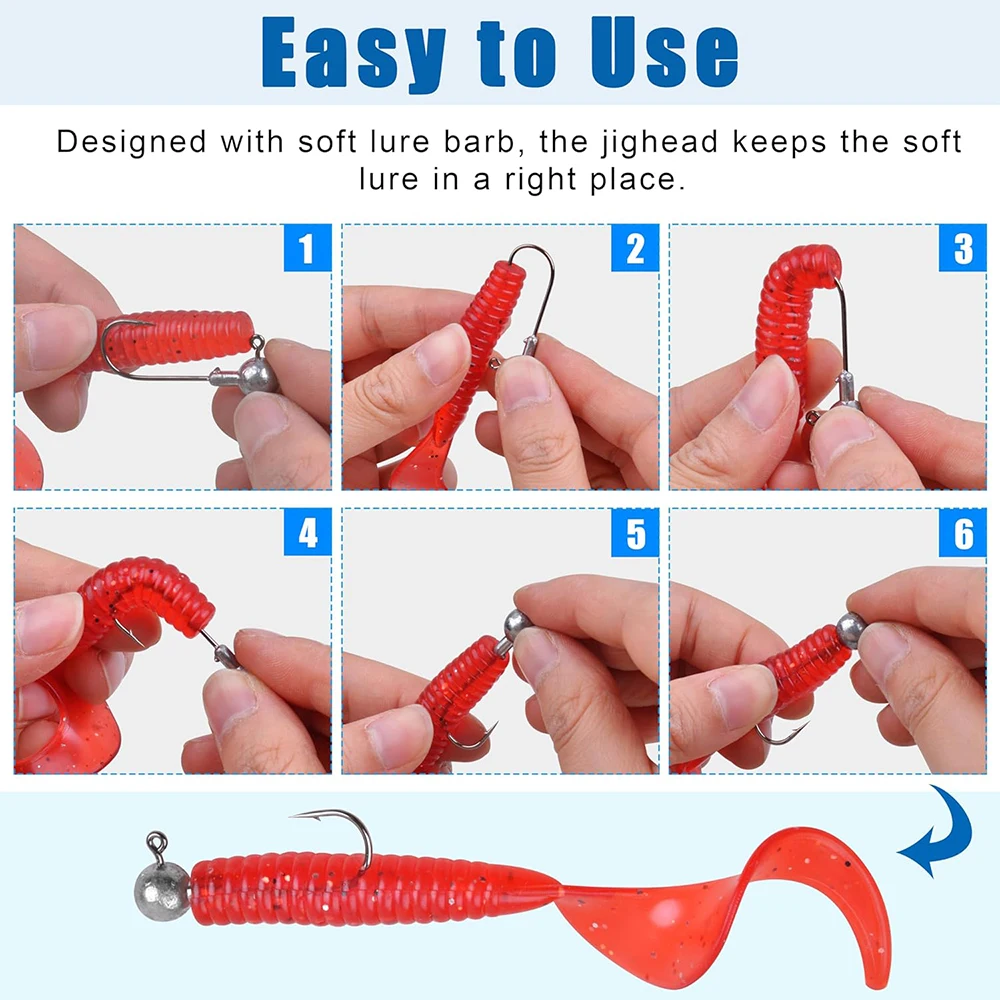 Easy to Use

Designed with soft lure barb, the jighead keeps the soft lure in a right place.

1

2

3

4

5

6