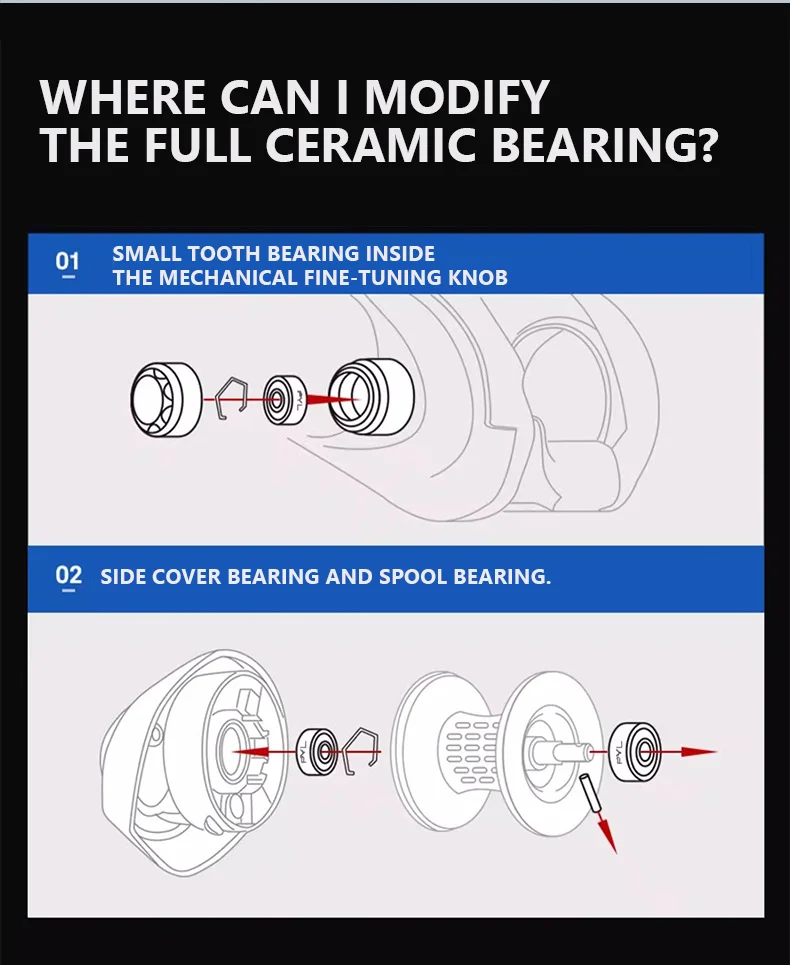 WHERE CAN I MODIFY THE FULL CERAMIC BEARING?

01 SMALL TOOTH BEARING INSIDE THE MECHANICAL FINE-TUNING KNOB

PYL

02 SIDE COVER BEARING AND SPOOL BEARING.

PYL

PYL