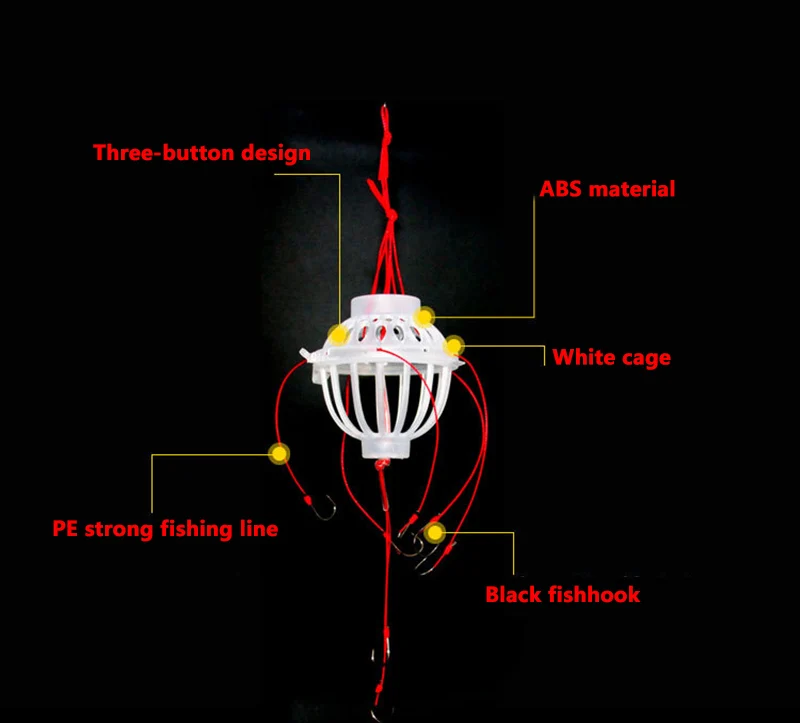 Three-button design

ABS material

White cage

PE strong fishing line

Black fishhook