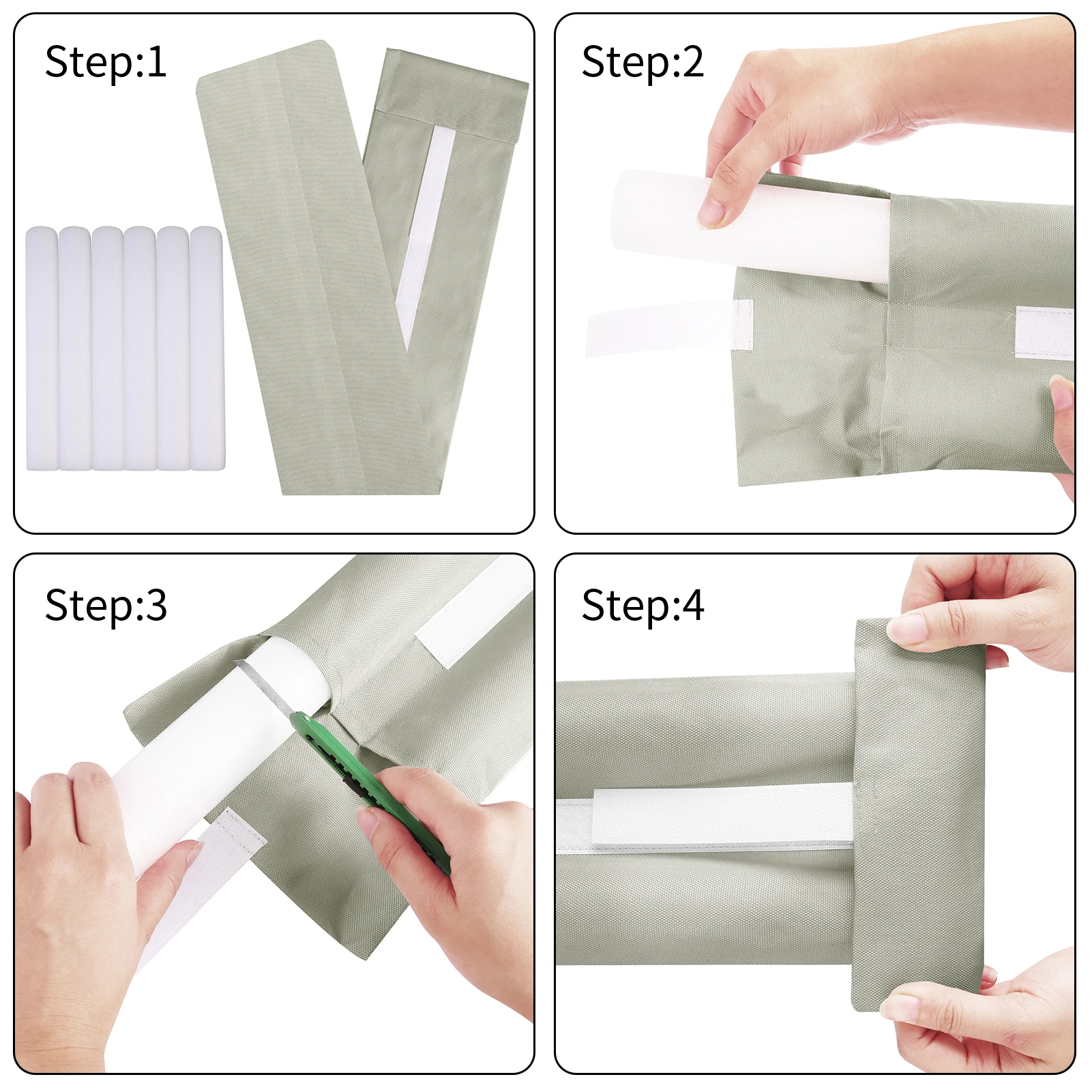 Step:1

Step:2

Step:3

Step:4