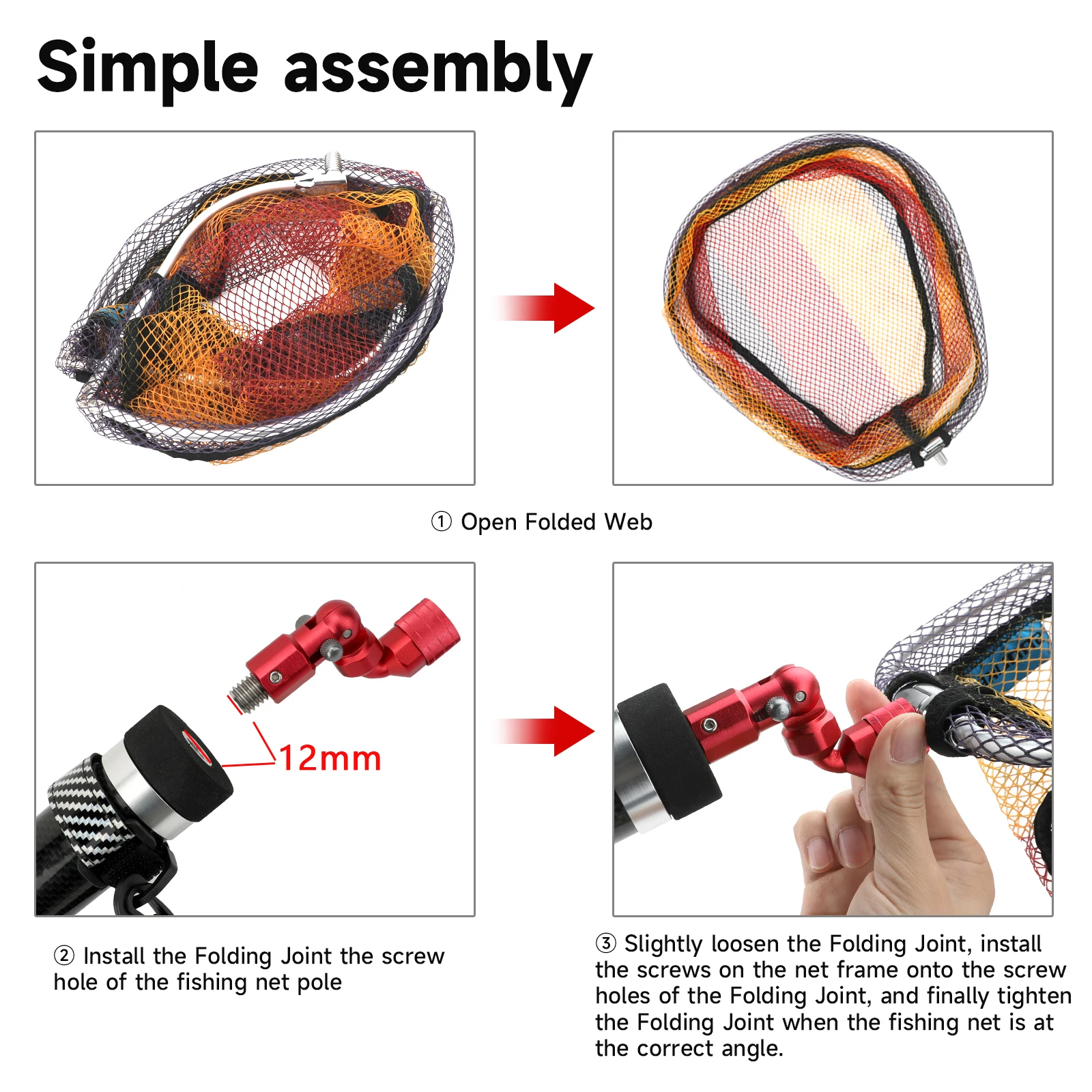 Simple assembly

① Open Folded Web

12mm

② Install the Folding Joint the screw hole of the fishing net pole

③ Slightly loosen the Folding Joint, install the screws on the net frame onto the screw holes of the Folding Joint, and finally tighten the Folding Joint when the fishing net is at the correct angle.