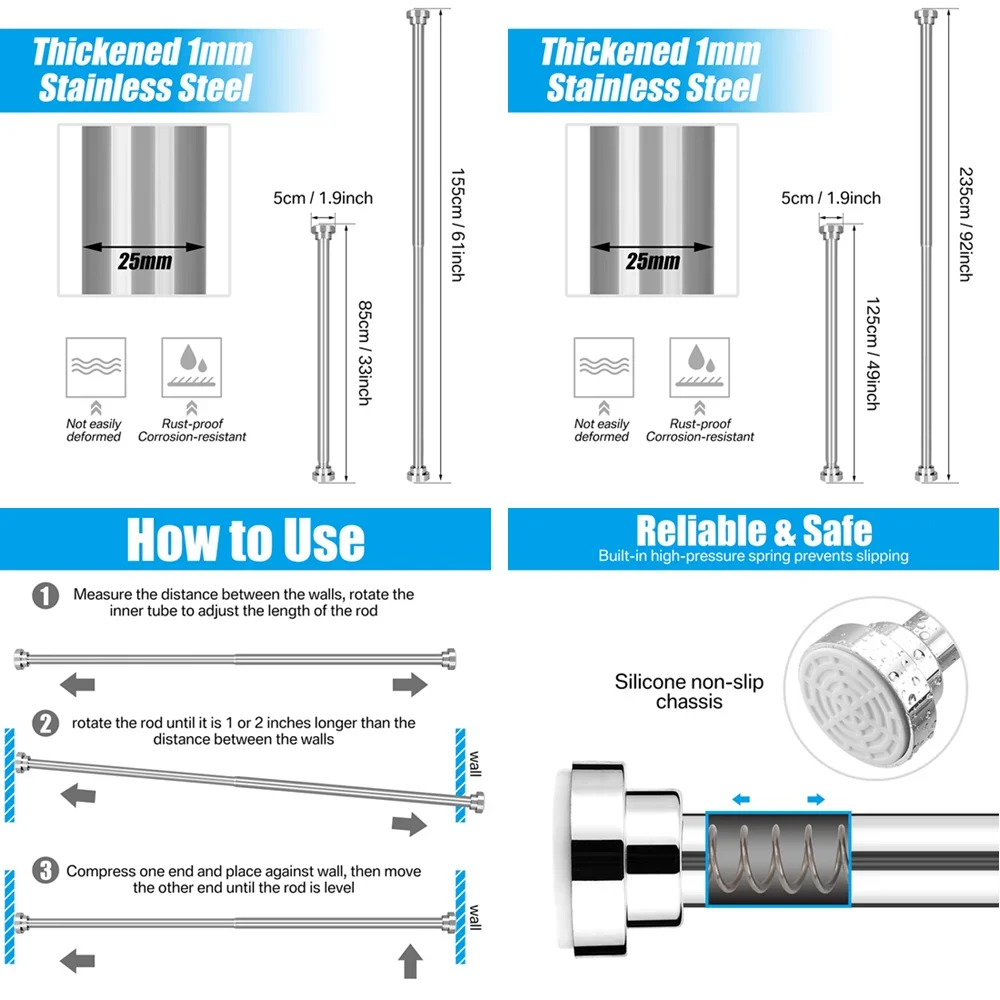 Thickened 1mm Stainless Steel

25mm

Not easily deformed

Rust-proof Corrosion-resistant

5cm / 1.9inch

85cm / 33inch

155cm / 61inch

Thickened 1mm Stainless Steel

25mm

Not easily deformed

Rust-proof Corrosion-resistant

5cm / 1.9inch

125cm / 49inch

235cm / 92inch

How to Use

1 Measure the distance between the walls, rotate the inner tube to adjust the length of the rod

2 rotate the rod until it is 1 or 2 inches longer than the distance between the walls

wall

3 Compress one end and place against wall, then move the other end until the rod is level

wall

Reliable & Safe

Built-in high-pressure spring prevents slipping

Silicone non-slip chassis