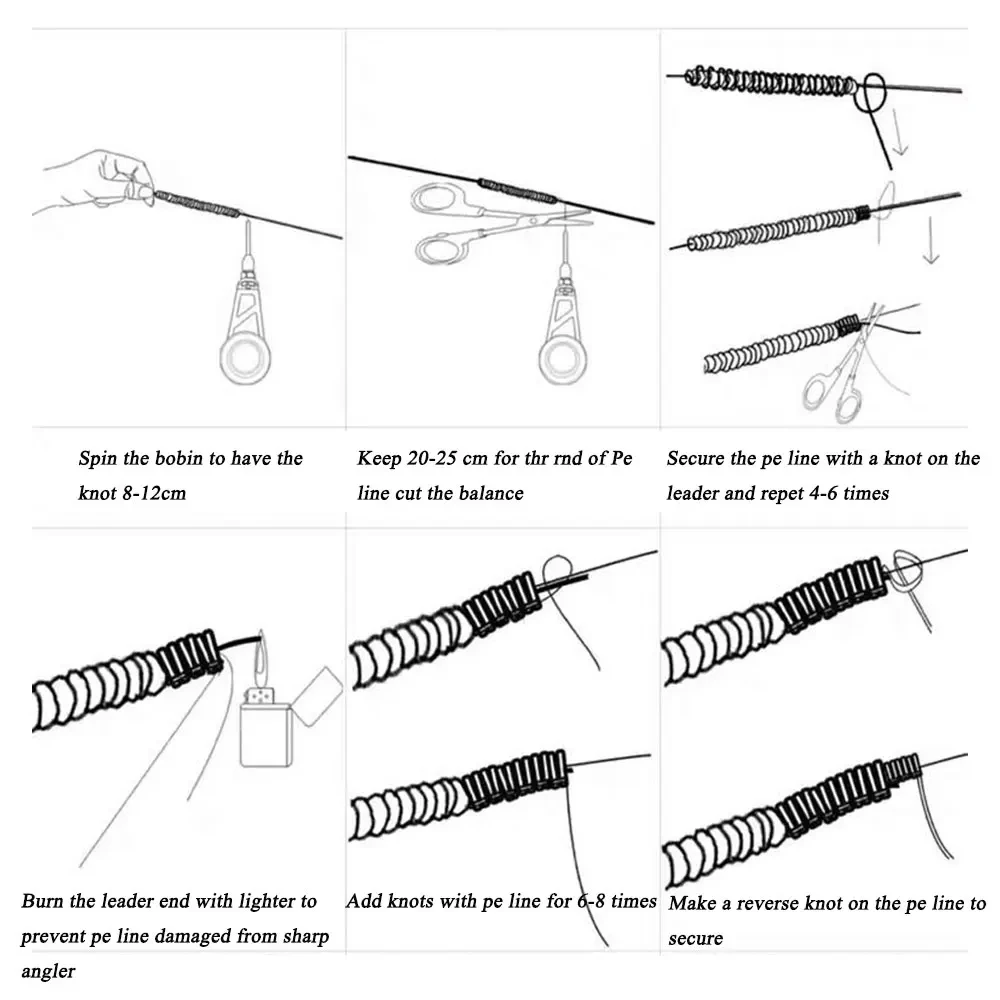 Spin the bobin to have the knot 8-12cm

Keep 20-25 cm for thr rnd of Pe line cut the balance

Secure the pe line with a knot on the leader and repet 4-6 times

Burn the leader end with lighter to prevent pe line damaged from sharp angler

Add knots with pe line for 6-8 times

Make a reverse knot on the pe line to secure