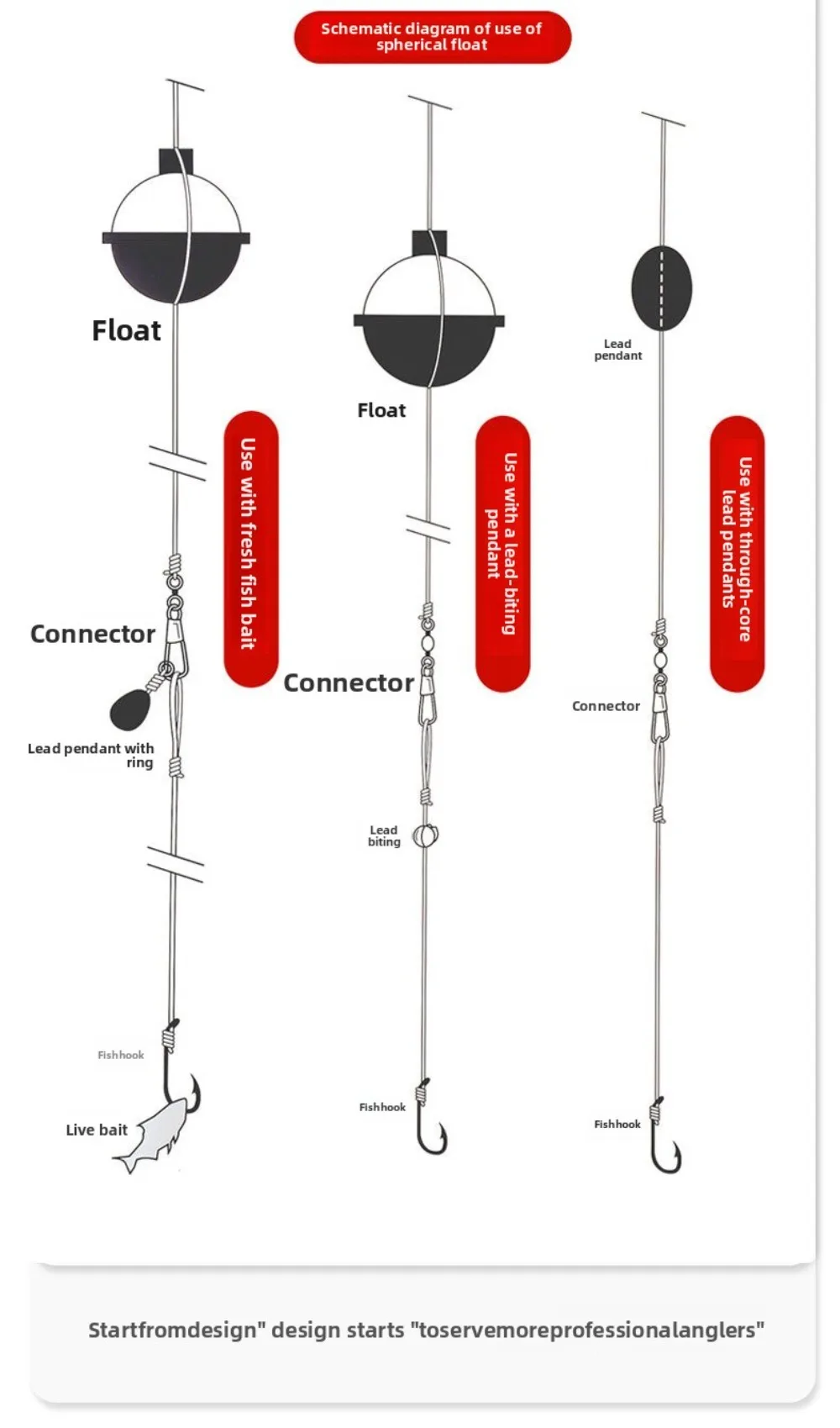 Schematic diagram of use of spherical float

Float

Use with fresh fish bait

Connector

Lead pendant with ring

Fishhook

Live bait

Float

Use with a lead-biting pendant

Connector

Lead biting

Fishhook

Lead pendant

Use with through-core lead pendants

Connector

Fishhook

Startfromdesign" design starts "toservemoreprofessionalanglers"