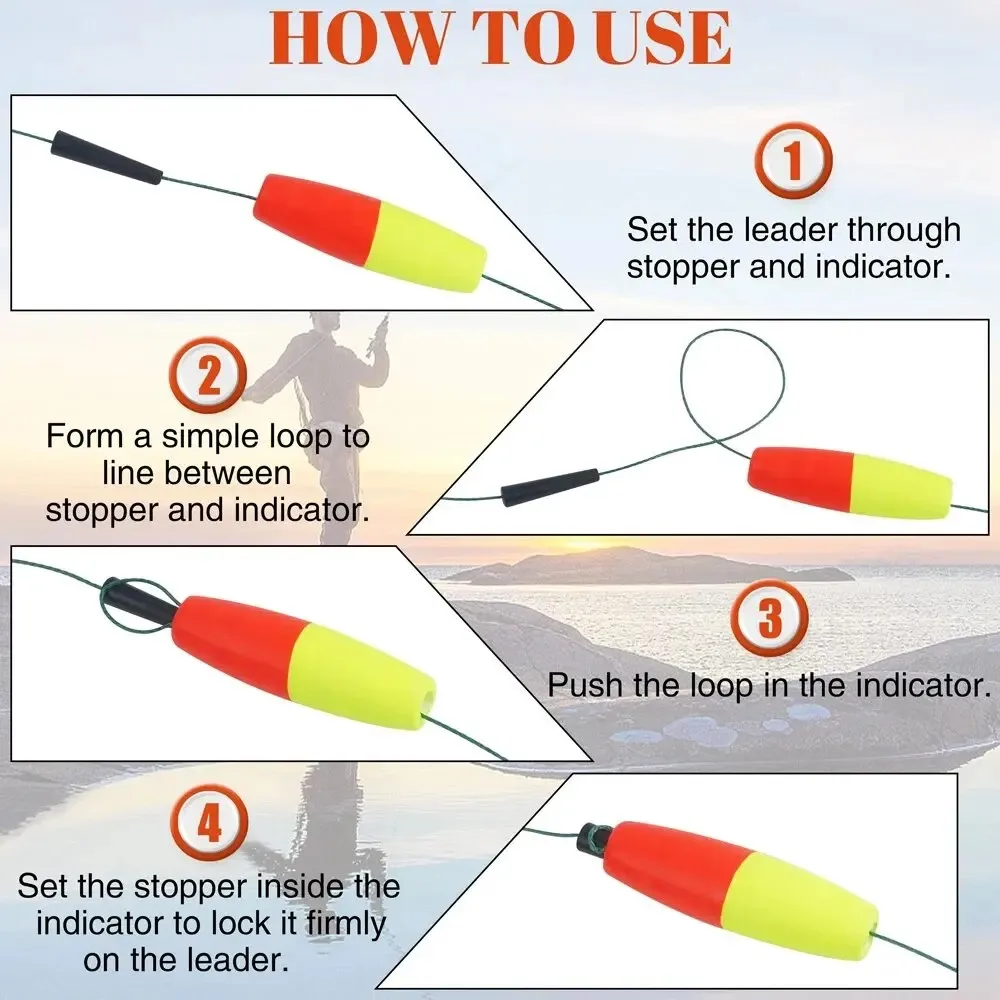 HOW TO USE

1

Set the leader through stopper and indicator.

2

Form a simple loop to line between stopper and indicator.

3

Push the loop in the indicator.

4

Set the stopper inside the indicator to lock it firmly on the leader.