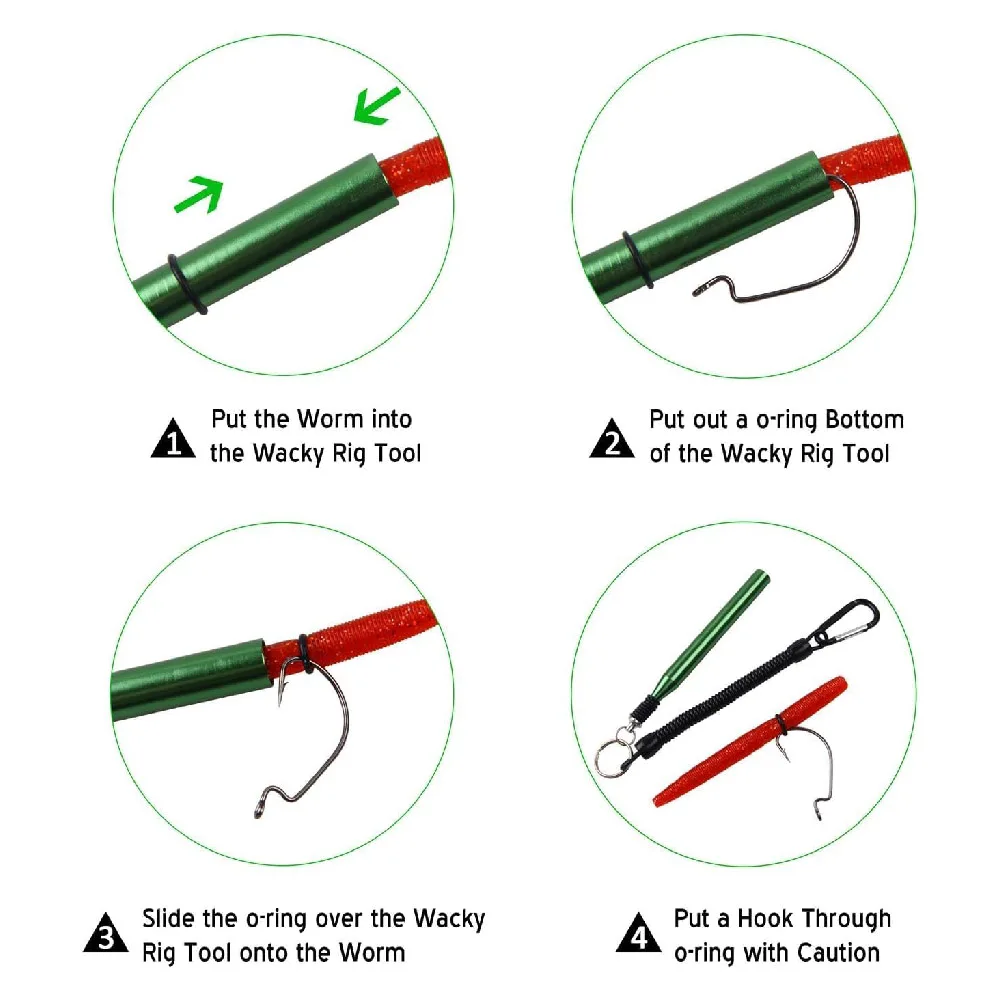 1 Put the Worm into the Wacky Rig Tool

2 Put out a o-ring Bottom of the Wacky Rig Tool

3 Slide the o-ring over the Wacky Rig Tool onto the Worm

4 Put a Hook Through o-ring with Caution