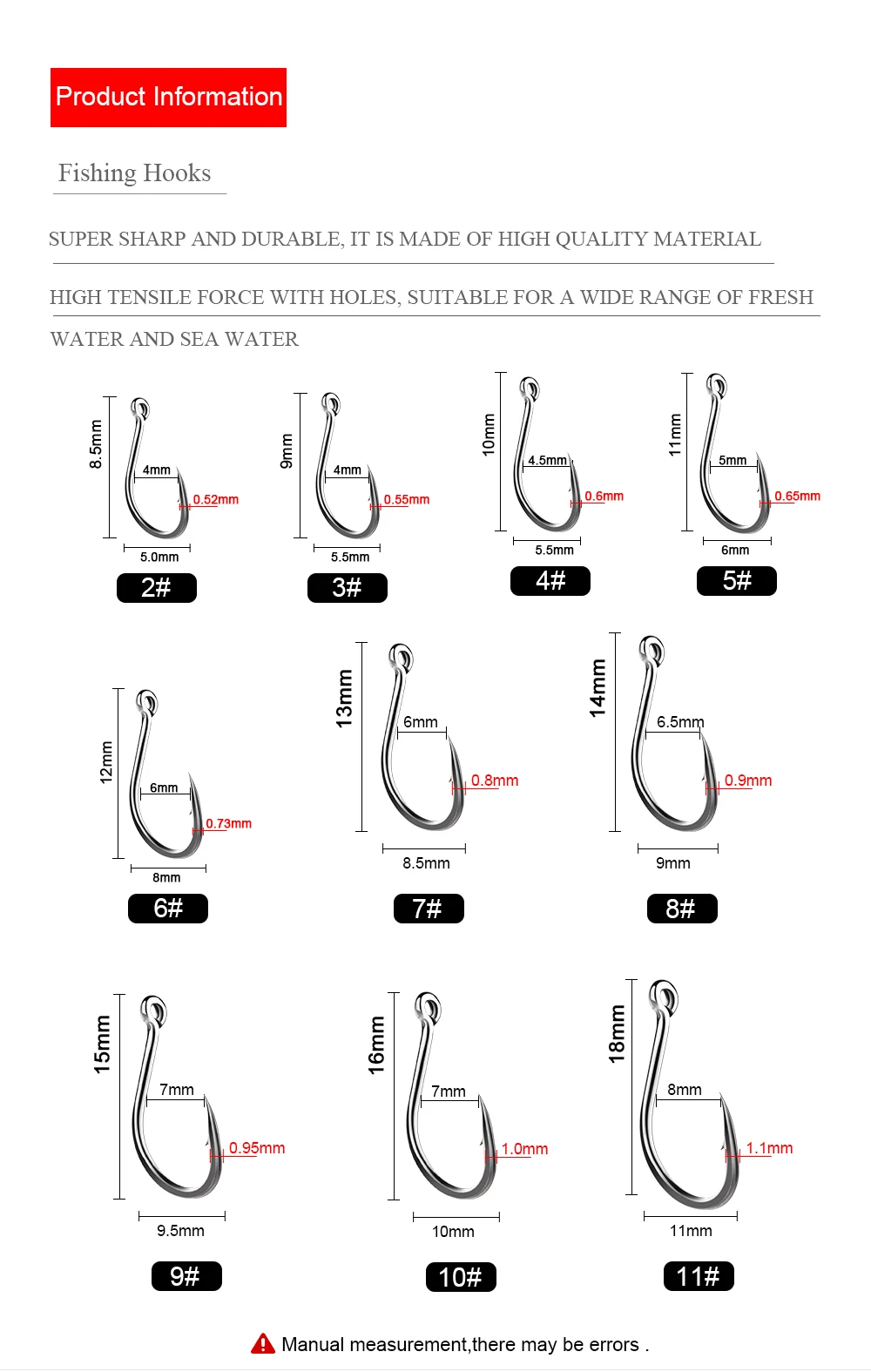 Product Information

Fishing Hooks

SUPER SHARP AND DURABLE, IT IS MADE OF HIGH QUALITY MATERIAL

HIGH TENSILE FORCE WITH HOLES, SUITABLE FOR A WIDE RANGE OF FRESH WATER AND SEA WATER

8.5mm
4mm
0.52mm
5.0mm
2#

9mm
4mm
0.55mm
5.5mm
3#

10mm
4.5mm
0.6mm
5.5mm
4#

11mm
5mm
0.65mm
6mm
5#

12mm
6mm
0.73mm
8mm
6#

13mm
6mm
0.8mm
8.5mm
7#

14mm
6.5mm
0.9mm
9mm
8#

15mm
7mm
0.95mm
9.5mm
9#

16mm
7mm
1.0mm
10mm
10#

18mm
8mm
1.1mm
11mm
11#

Manual measurement,there may be errors .