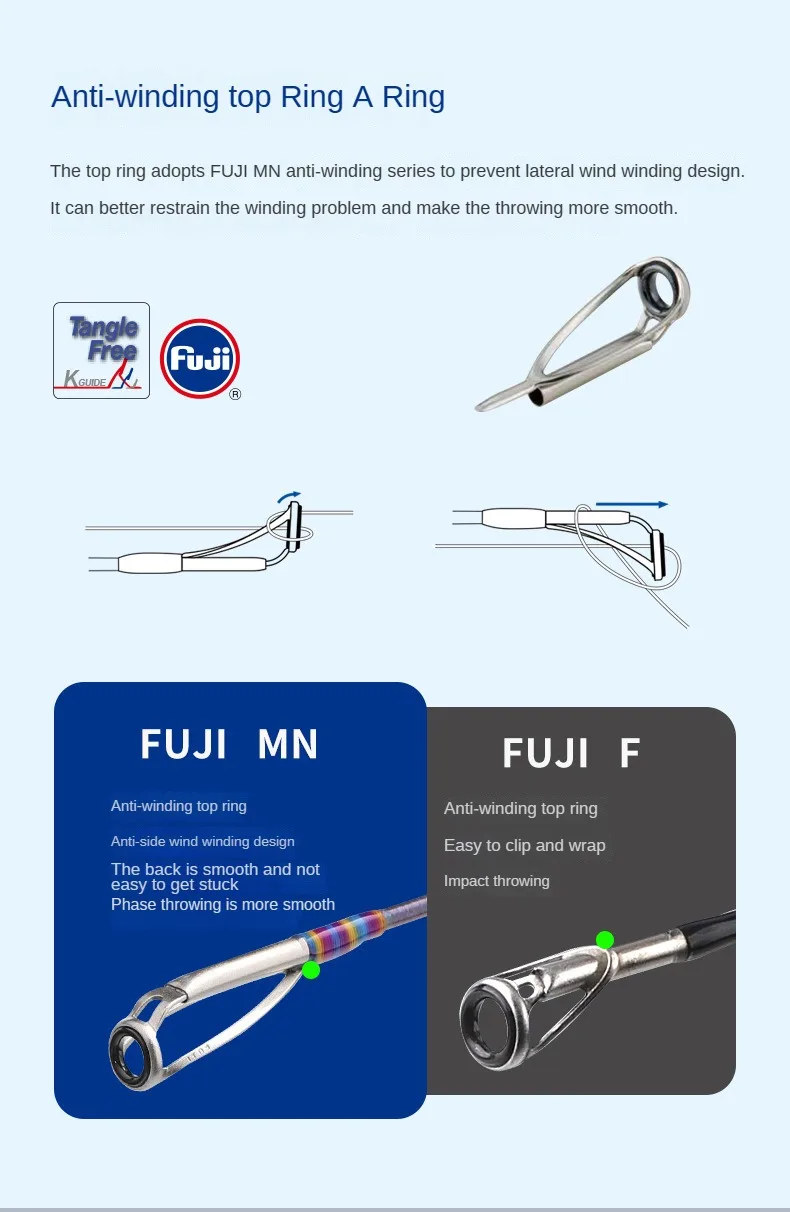 Anti-winding top Ring A Ring

The top ring adopts FUJI MN anti-winding series to prevent lateral wind winding design. It can better restrain the winding problem and make the throwing more smooth.

Tangle Free
K GUIDE

Fuji
®

FUJI MN

Anti-winding top ring

Anti-side wind winding design

The back is smooth and not easy to get stuck

Phase throwing is more smooth

FUJI F

Anti-winding top ring

Easy to clip and wrap

Impact throwing