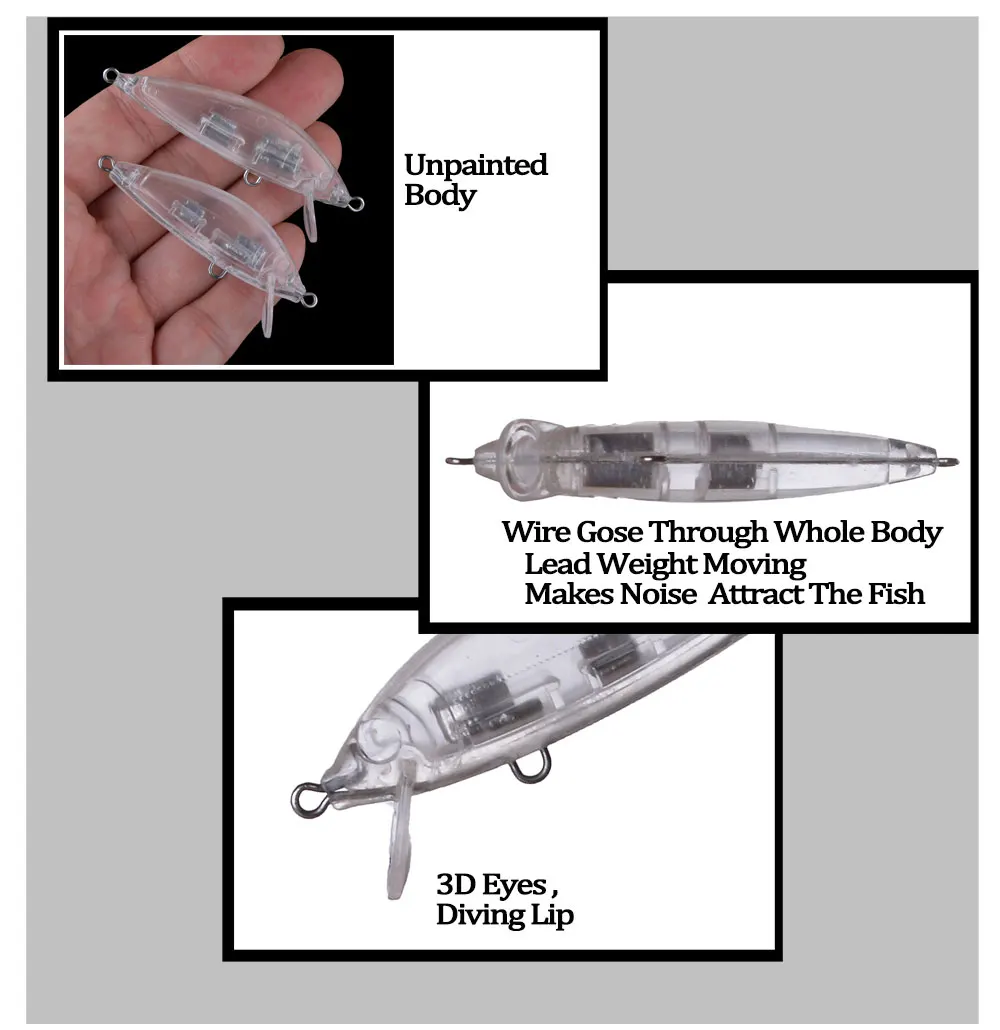 Unpainted Body

Wire Gose Through Whole Body
Lead Weight Moving
Makes Noise  Attract The Fish

3D Eyes ,
Diving Lip