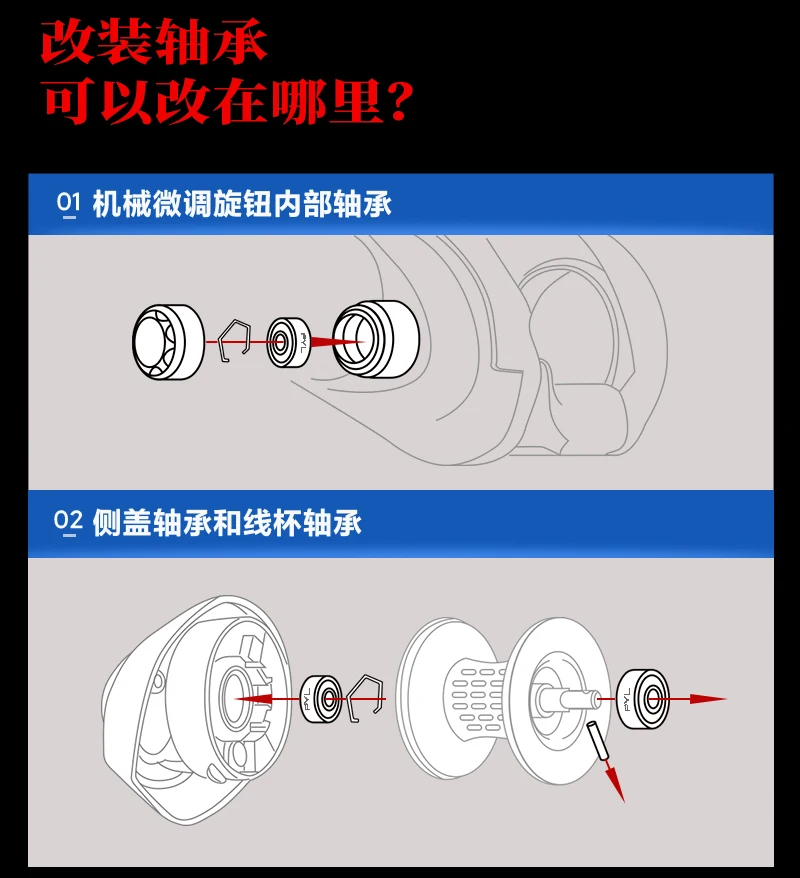 改装轴承
可以改在哪里？

01 机械微调旋钮内部轴承

PYL

02 侧盖轴承和线杯轴承

PYL

PYL